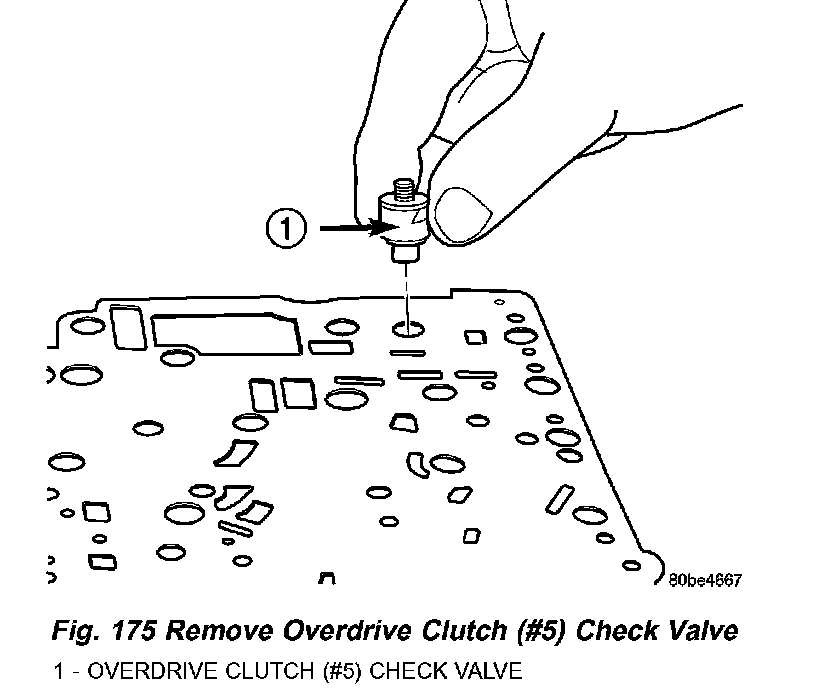 1

80be4667

Fig. 175 Remove Overdrive Clutch (#5) Check Valve

1 - OVERDRIVE CLUTCH (#5) CHECK VALVE