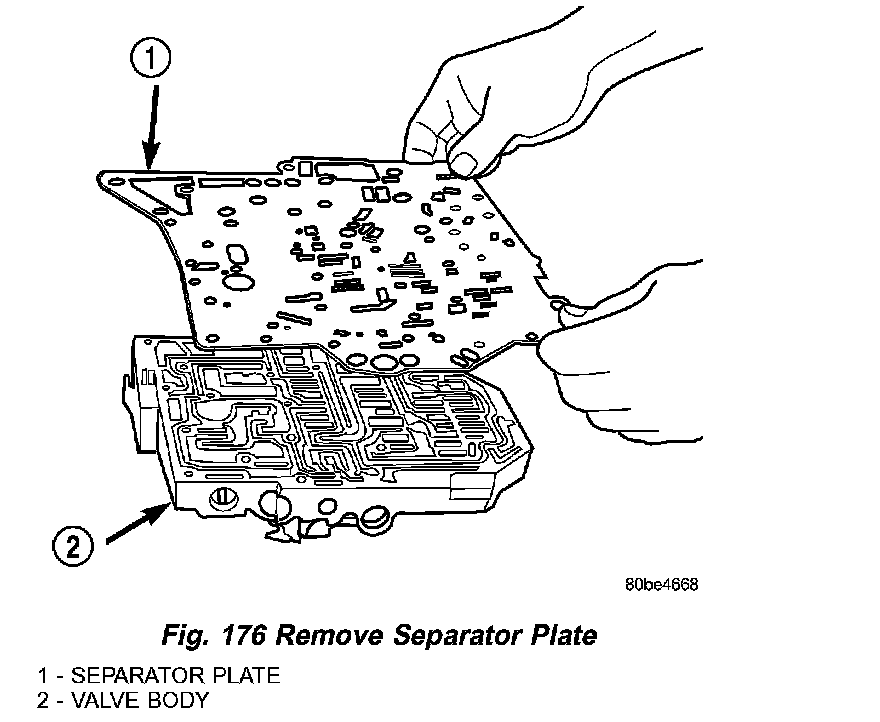 1

2

80be4668

Fig. 176 Remove Separator Plate

1 - SEPARATOR PLATE
2 - VALVE BODY