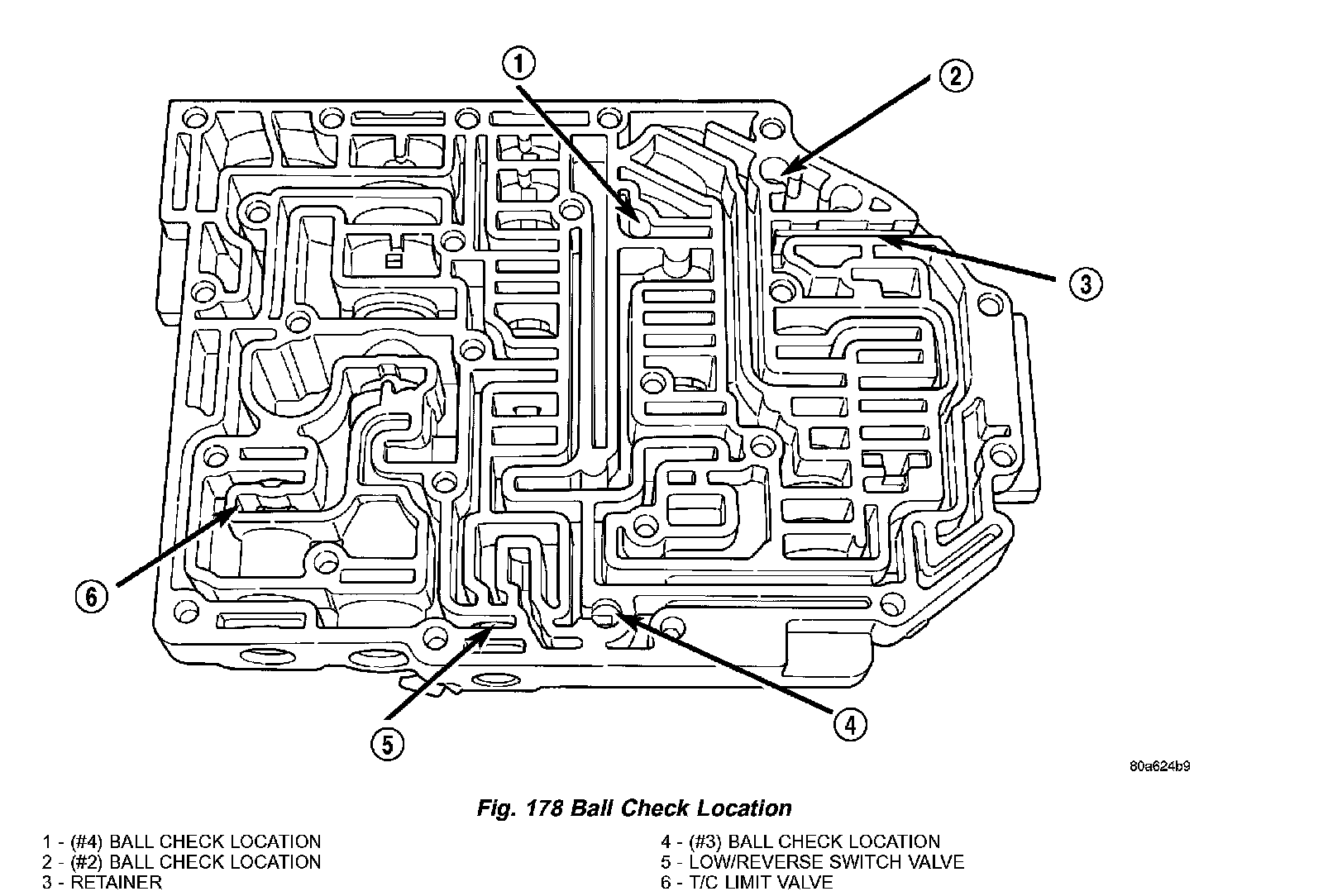 1
2
3
6
5
4

80a624b9

Fig. 178 Ball Check Location

1 - (#4) BALL CHECK LOCATION
2 - (#2) BALL CHECK LOCATION
3 - RETAINER

4 - (#3) BALL CHECK LOCATION
5 - LOW/REVERSE SWITCH VALVE
6 - T/C LIMIT VALVE