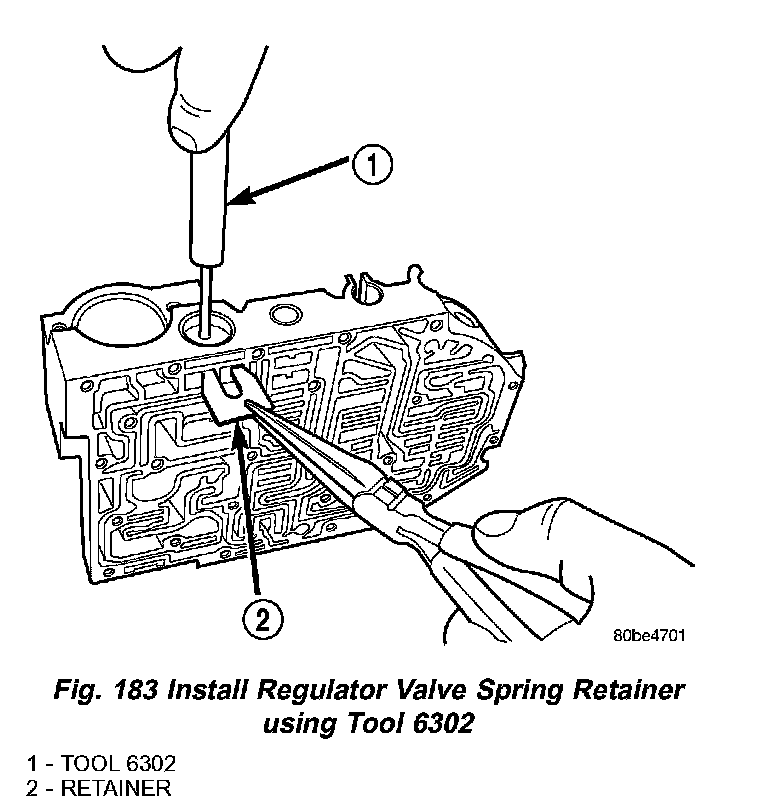 1

2

80be4701

Fig. 183 Install Regulator Valve Spring Retainer using Tool 6302

1 - TOOL 6302
2 - RETAINER