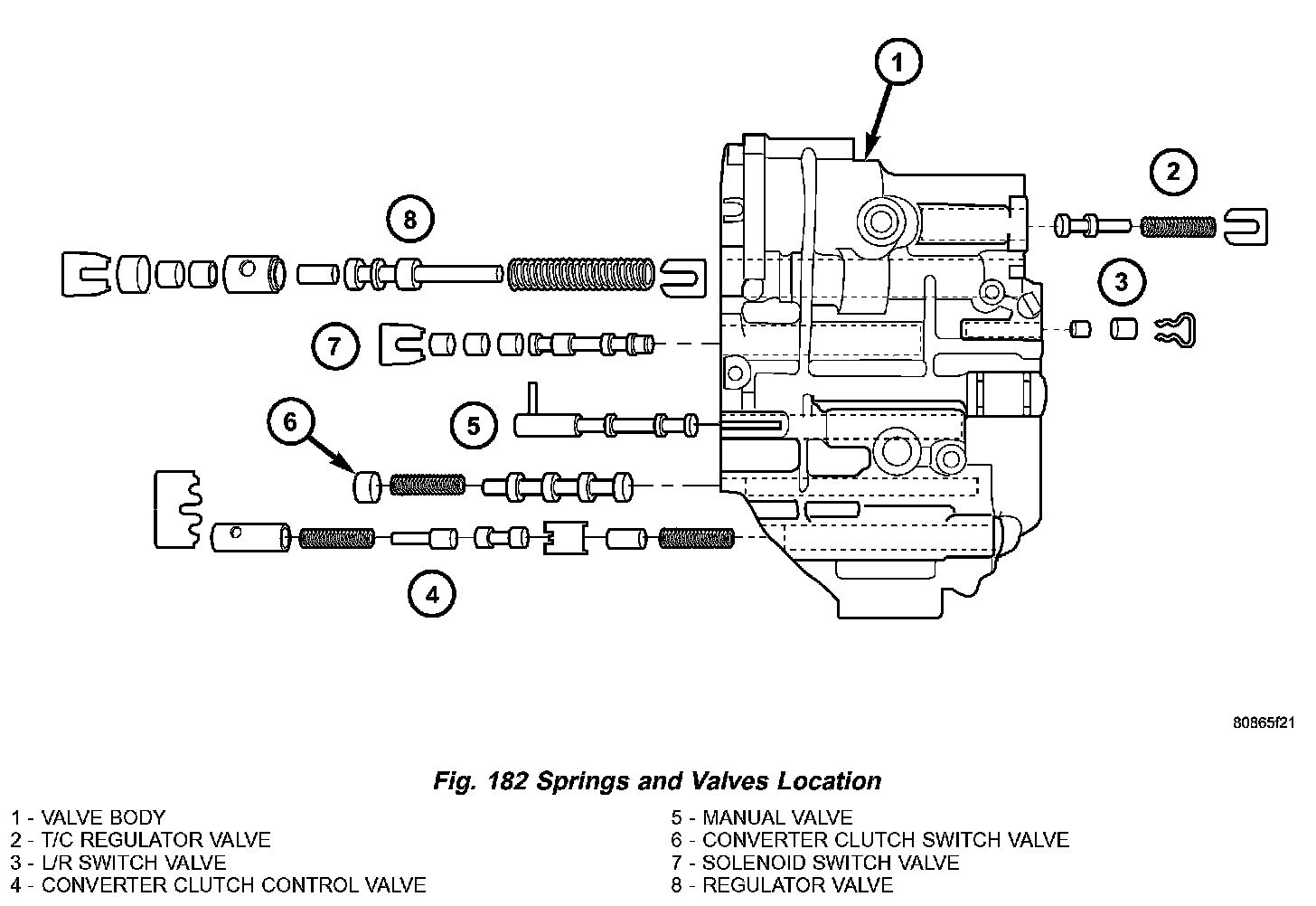 1

2

8

3

7

5

6

4

80865f21

Fig. 182 Springs and Valves Location

1 - VALVE BODY
2 - T/C REGULATOR VALVE
3 - L/R SWITCH VALVE
4 - CONVERTER CLUTCH CONTROL VALVE

5 - MANUAL VALVE
6 - CONVERTER CLUTCH SWITCH VALVE
7 - SOLENOID SWITCH VALVE
8 - REGULATOR VALVE