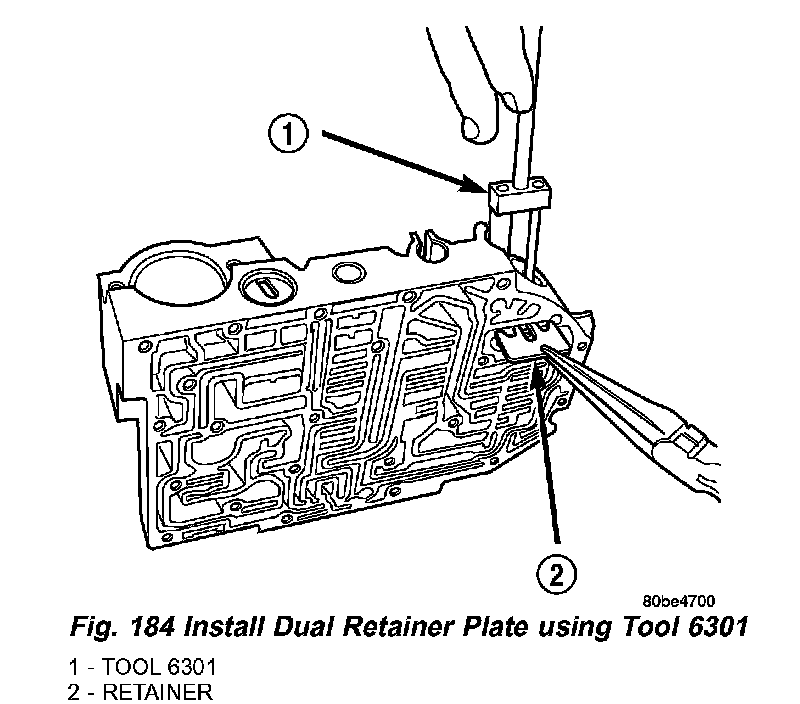 1

2

80be4700

Fig. 184 Install Dual Retainer Plate using Tool 6301

1 - TOOL 6301
2 - RETAINER