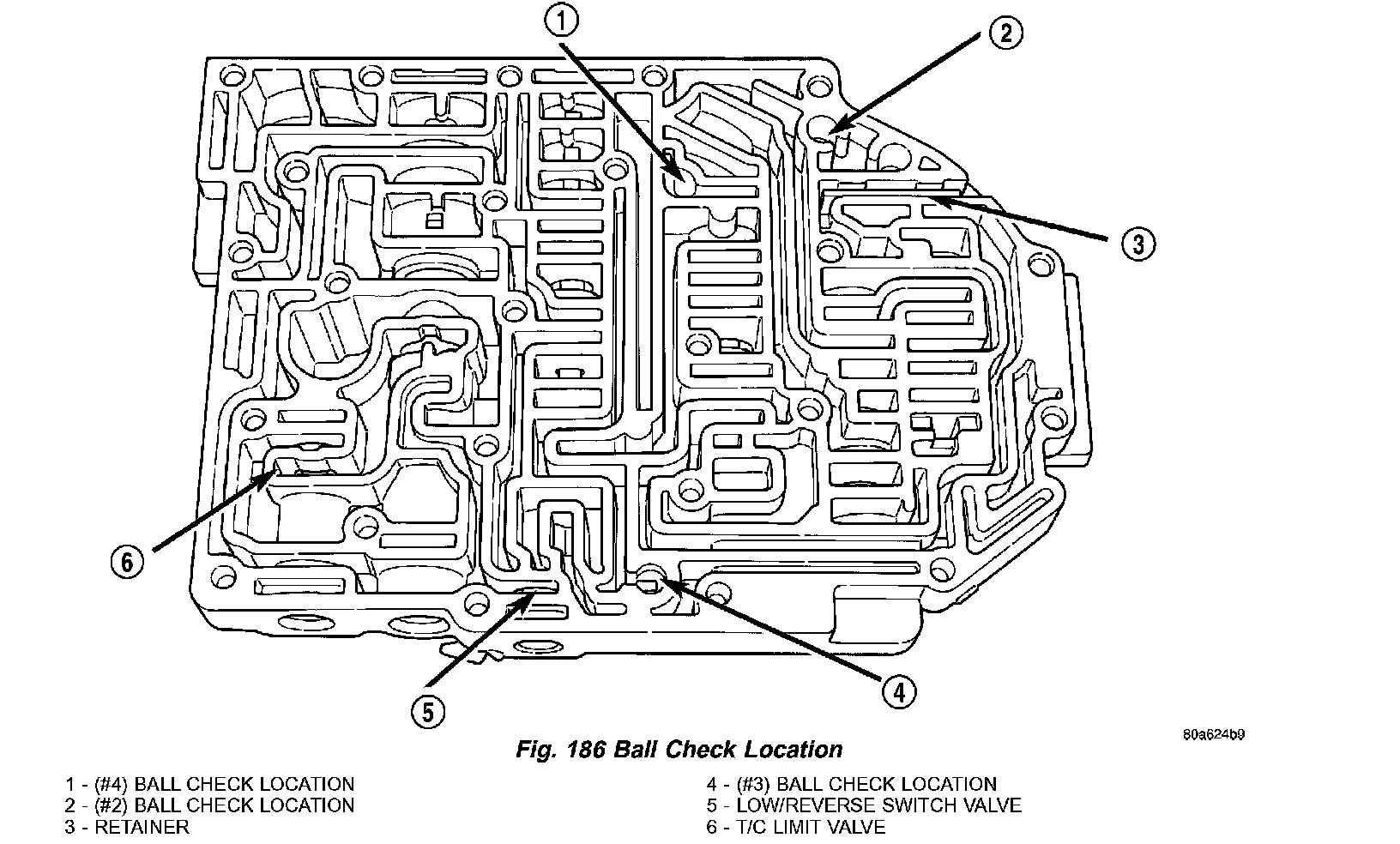 1
2
3
6
5
4
80a624b9

Fig. 186 Ball Check Location

1 - (#4) BALL CHECK LOCATION
2 - (#2) BALL CHECK LOCATION
3 - RETAINER

4 - (#3) BALL CHECK LOCATION
5 - LOW/REVERSE SWITCH VALVE
6 - T/C LIMIT VALVE