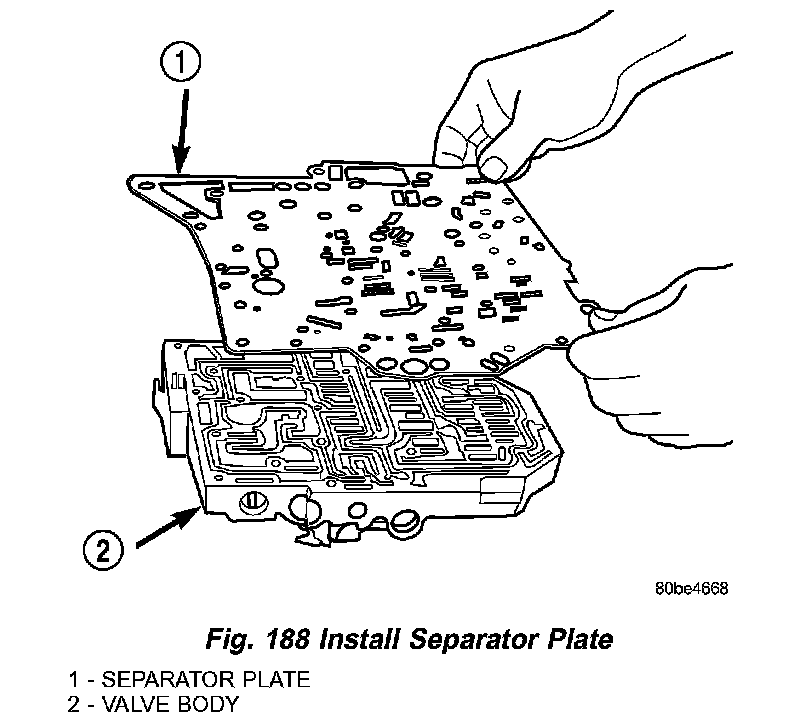 1

2

80be4668

Fig. 188 Install Separator Plate

1 - SEPARATOR PLATE
2 - VALVE BODY