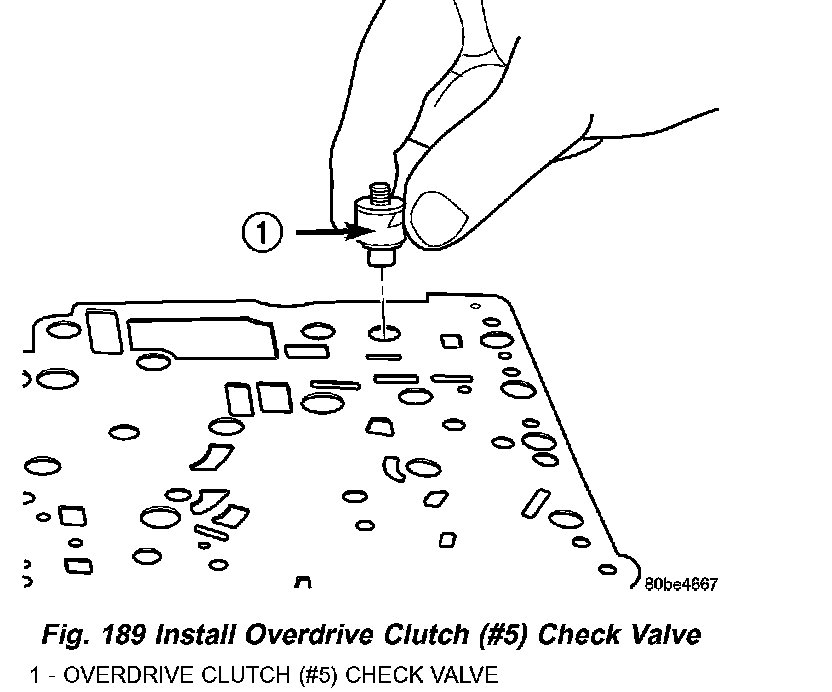 1

80be4667

Fig. 189 Install Overdrive Clutch (#5) Check Valve

1 - OVERDRIVE CLUTCH (#5) CHECK VALVE