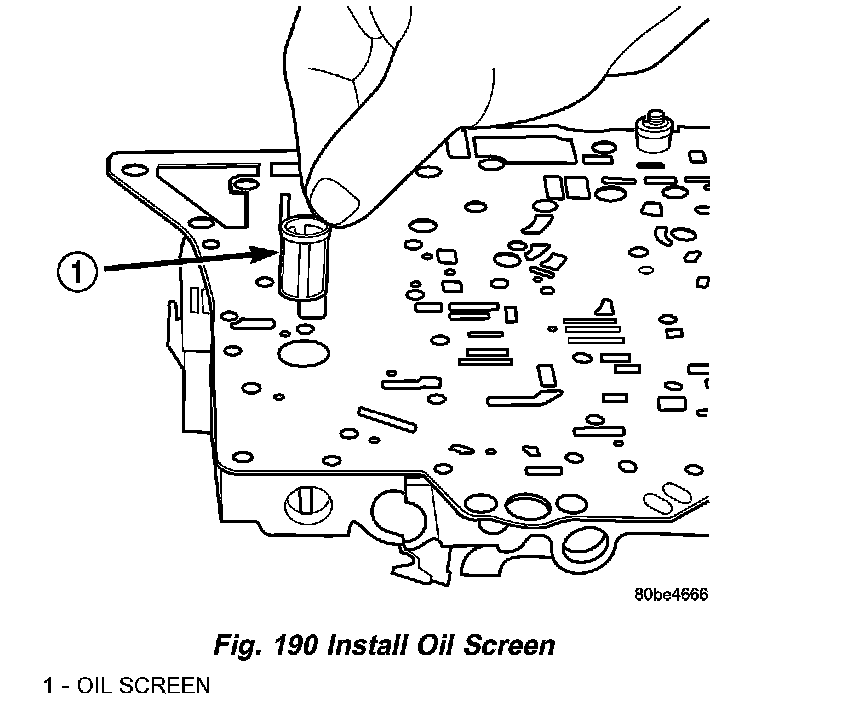 1

80be4666

Fig. 190 Install Oil Screen

1 - OIL SCREEN