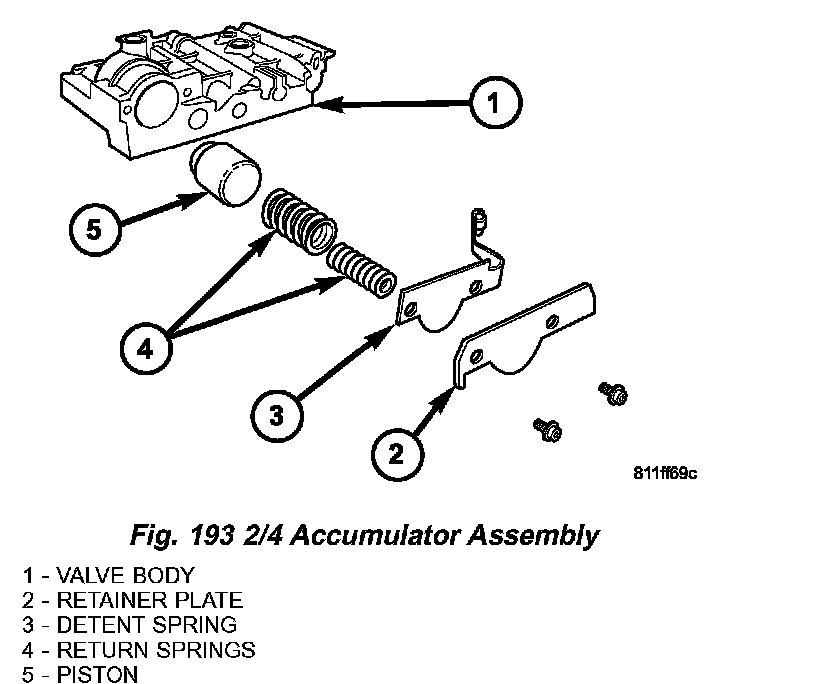 1

5

4

3

2

811ff69c

Fig. 193 2/4 Accumulator Assembly

1 - VALVE BODY
2 - RETAINER PLATE
3 - DETENT SPRING
4 - RETURN SPRINGS
5 - PISTON