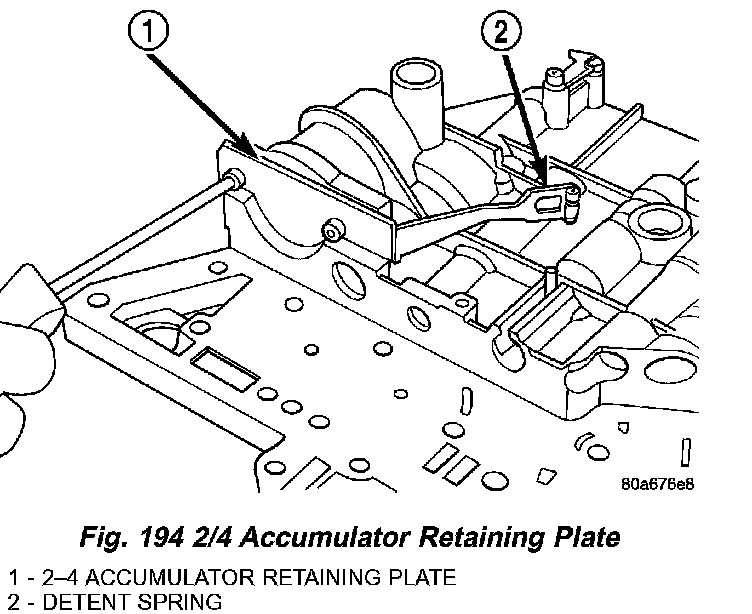 1

2

80a676e8

Fig. 194 2/4 Accumulator Retaining Plate

1 - 2–4 ACCUMULATOR RETAINING PLATE
2 - DETENT SPRING