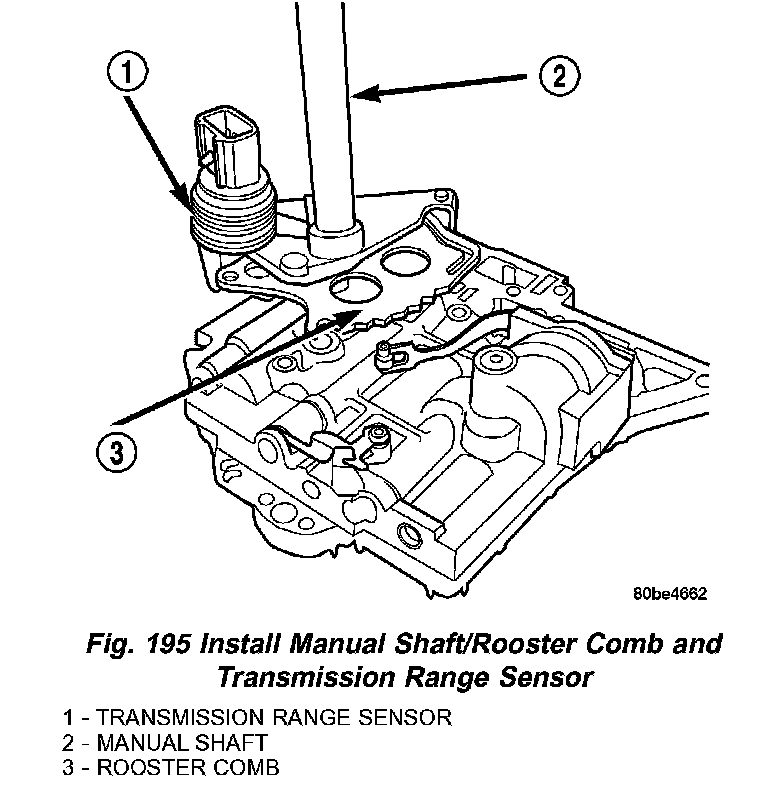 1

2

3

80be4662

Fig. 195 Install Manual Shaft/Rooster Comb and Transmission Range Sensor

1 - TRANSMISSION RANGE SENSOR
2 - MANUAL SHAFT
3 - ROOSTER COMB