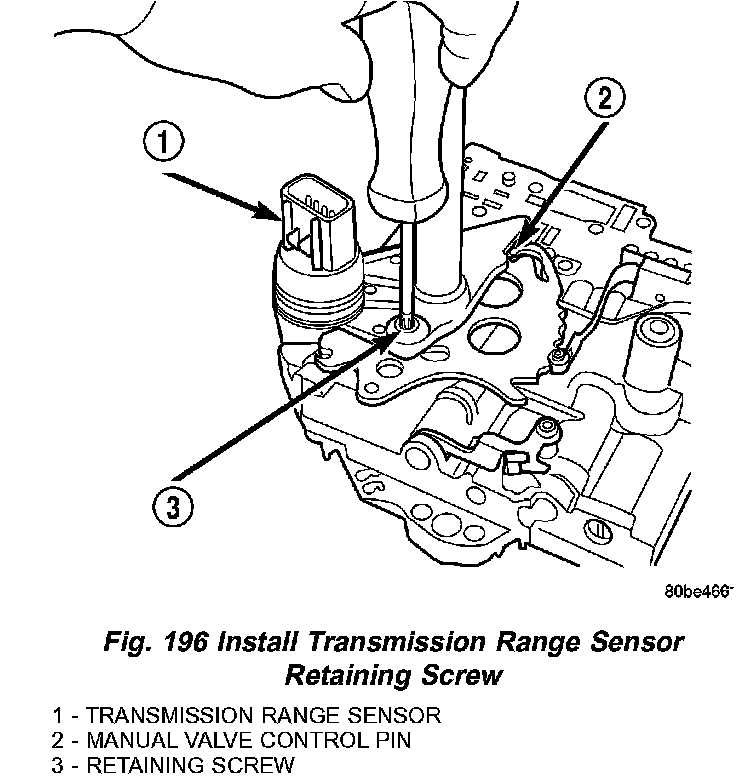 1

2

3

80be466

Fig. 196 Install Transmission Range Sensor Retaining Screw

1 - TRANSMISSION RANGE SENSOR
2 - MANUAL VALVE CONTROL PIN
3 - RETAINING SCREW