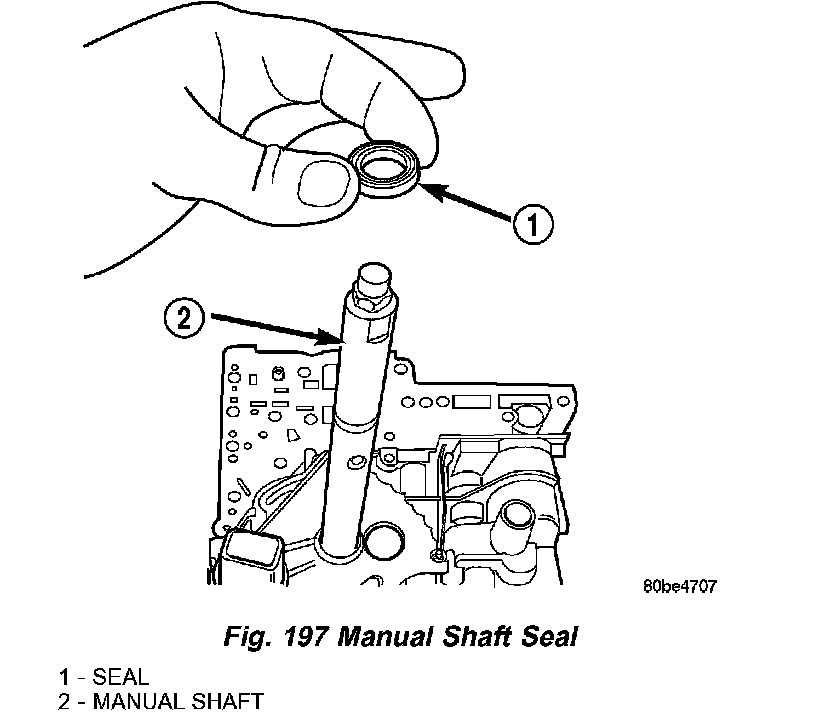 1

2

80be4707

Fig. 197 Manual Shaft Seal

1 - SEAL
2 - MANUAL SHAFT