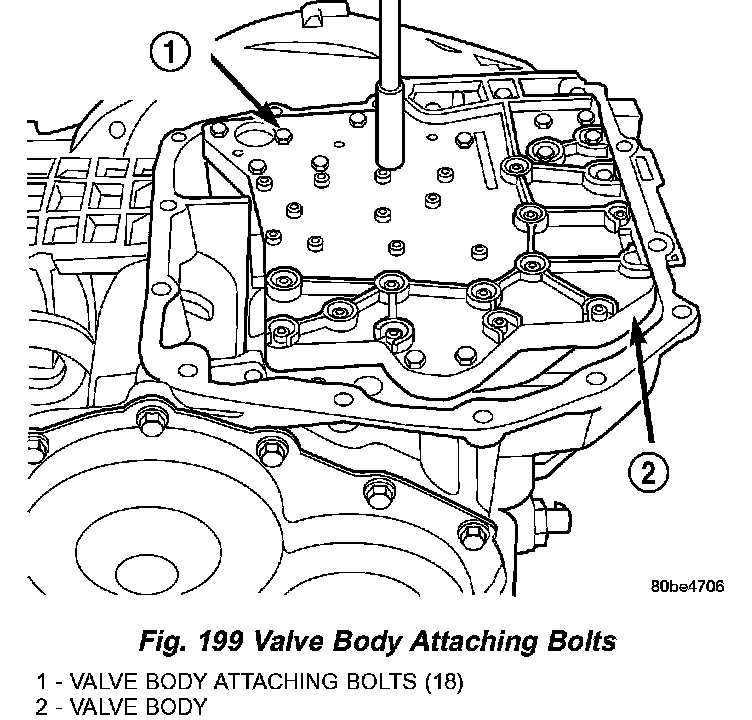 1

2

80be4706

Fig. 199 Valve Body Attaching Bolts

1 - VALVE BODY ATTACHING BOLTS (18)
2 - VALVE BODY