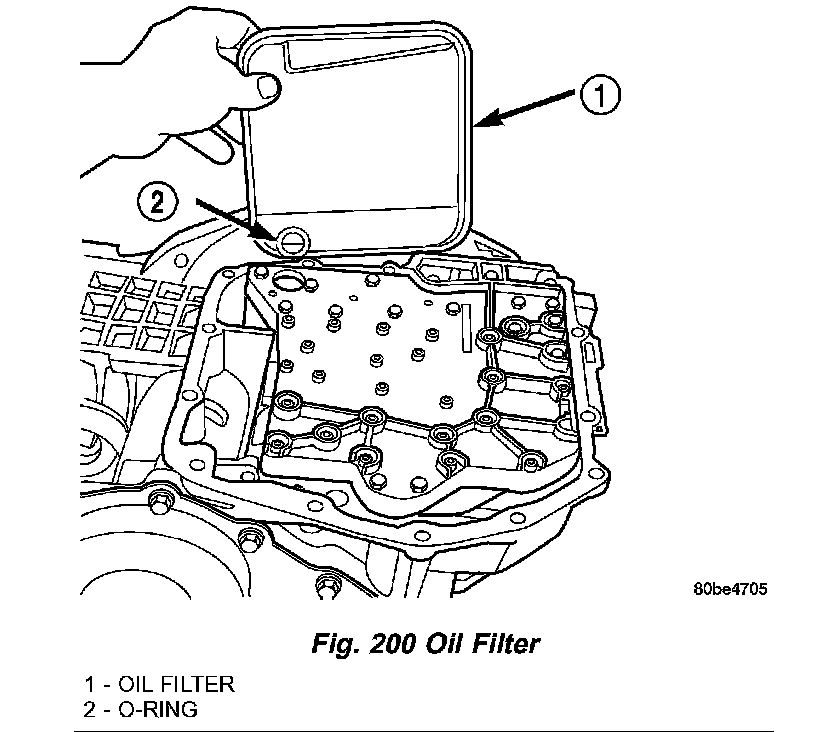 1

2

80be4705

Fig. 200 Oil Filter

1 - OIL FILTER
2 - O-RING