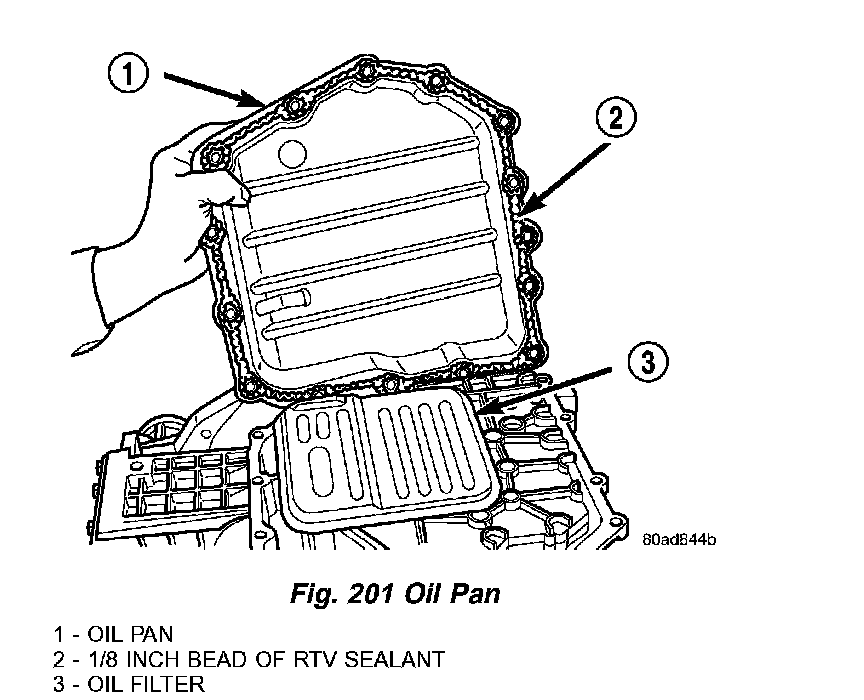 1

2

3

80ad844b

Fig. 201 Oil Pan

1 - OIL PAN
2 - 1/8 INCH BEAD OF RTV SEALANT
3 - OIL FILTER