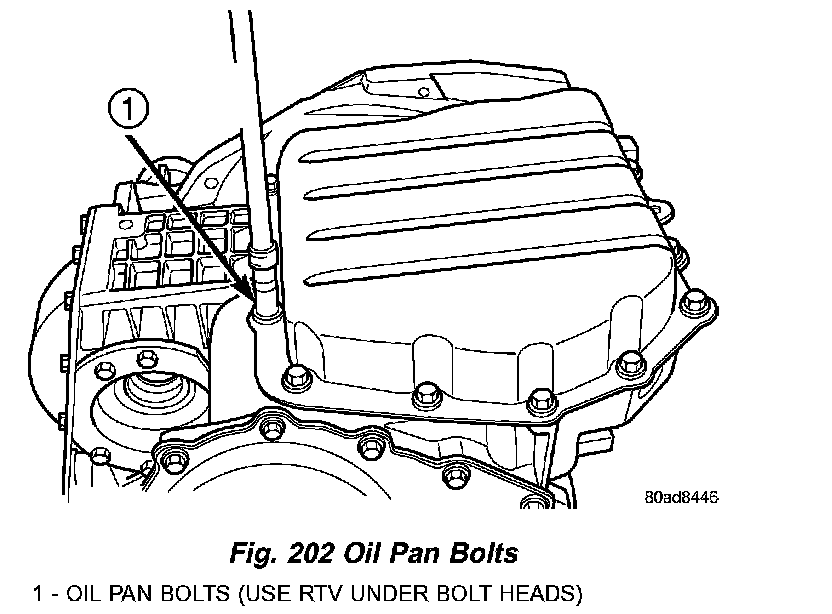 1

80ad8446

Fig. 202 Oil Pan Bolts

1 - OIL PAN BOLTS (USE RTV UNDER BOLT HEADS)