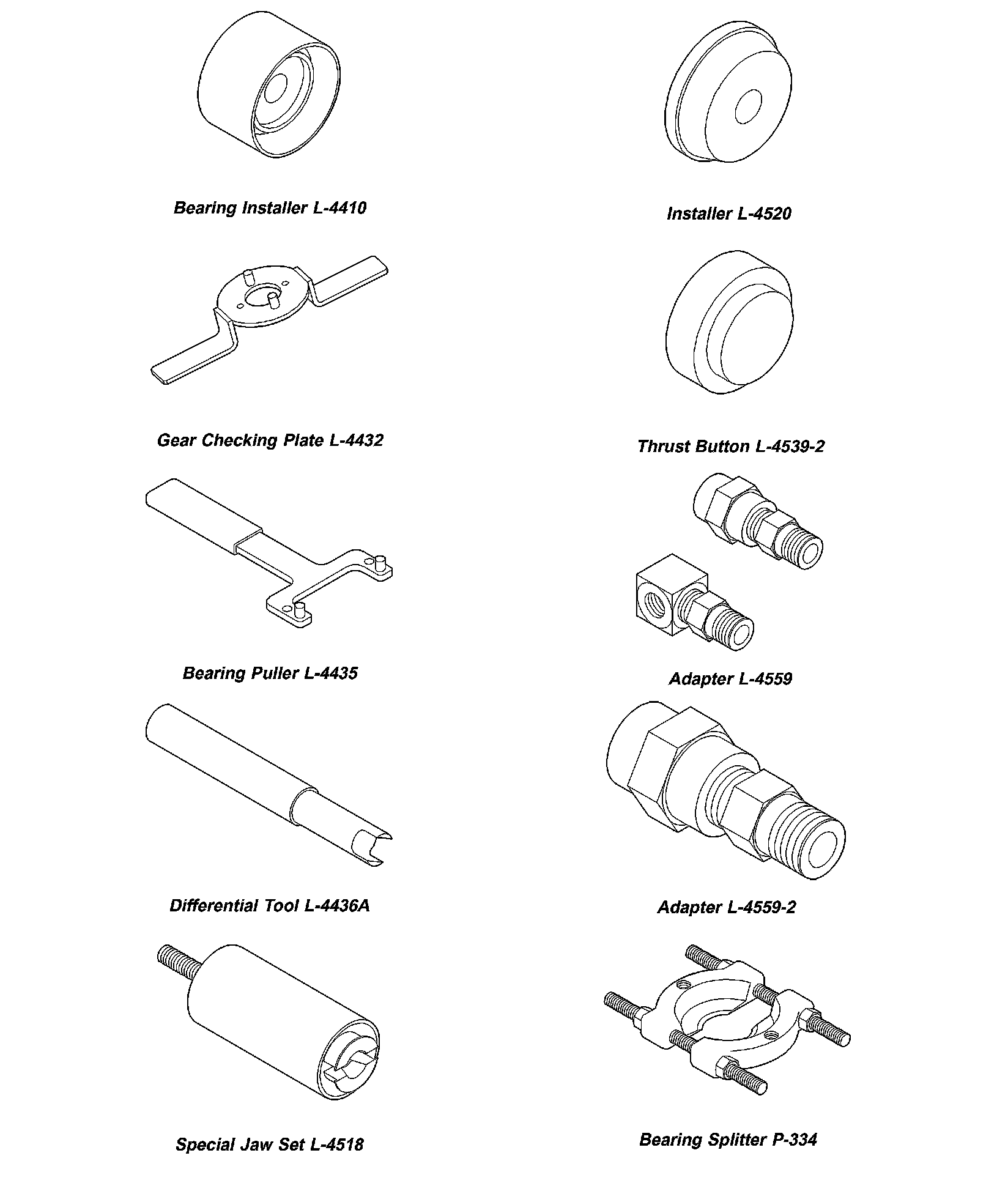 Bearing Installer L-4410

Gear Checking Plate L-4432

Bearing Puller L-4435

Differential Tool L-4436A

Special Jaw Set L-4518

Installer L-4520

Thrust Button L-4539-2

Adapter L-4559

Adapter L-4559-2

Bearing Splitter P-334