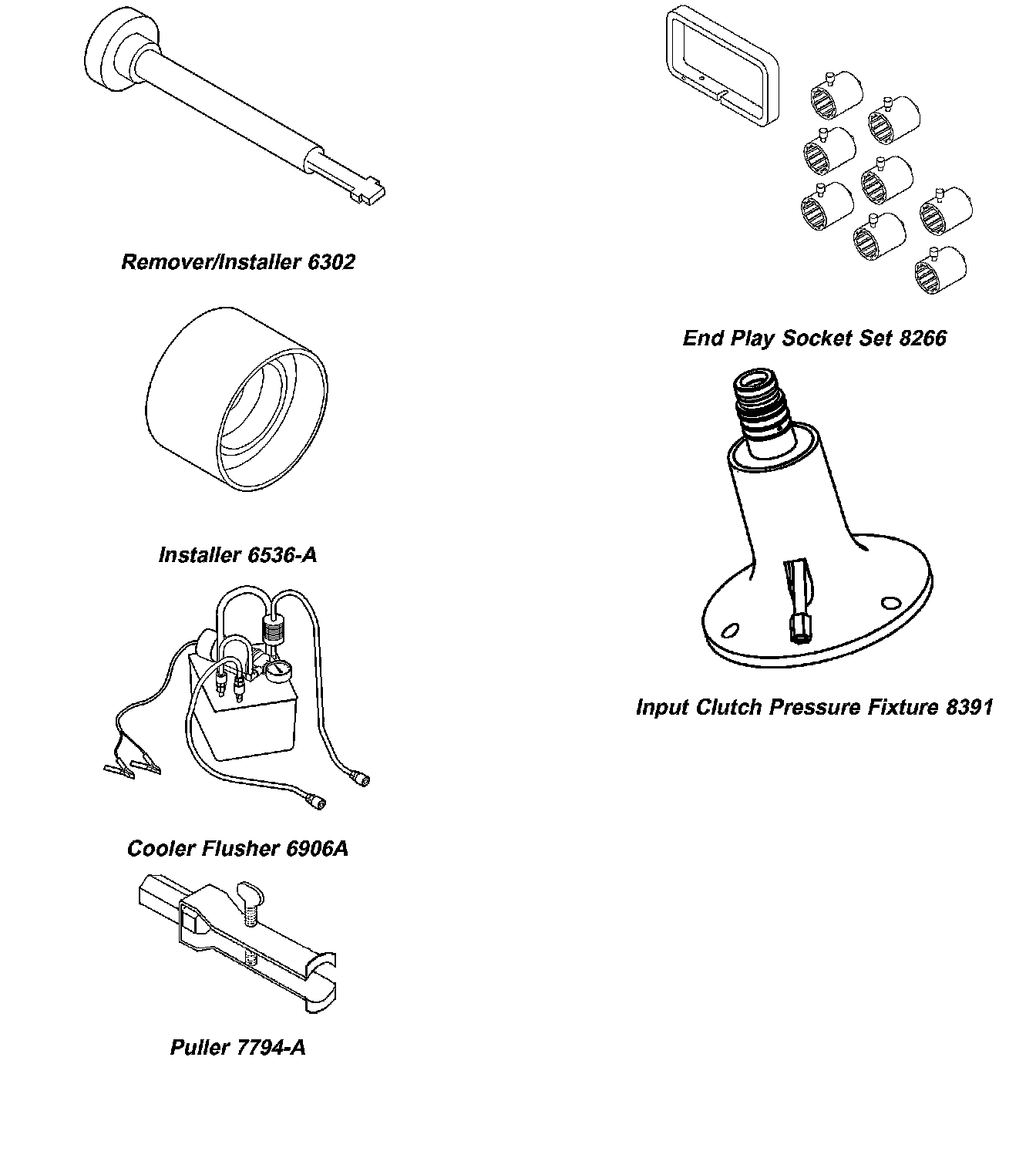 Remover/Installer 6302

Installer 6536-A

Cooler Flusher 6906A

Puller 7794-A

End Play Socket Set 8266

Input Clutch Pressure Fixture 8391