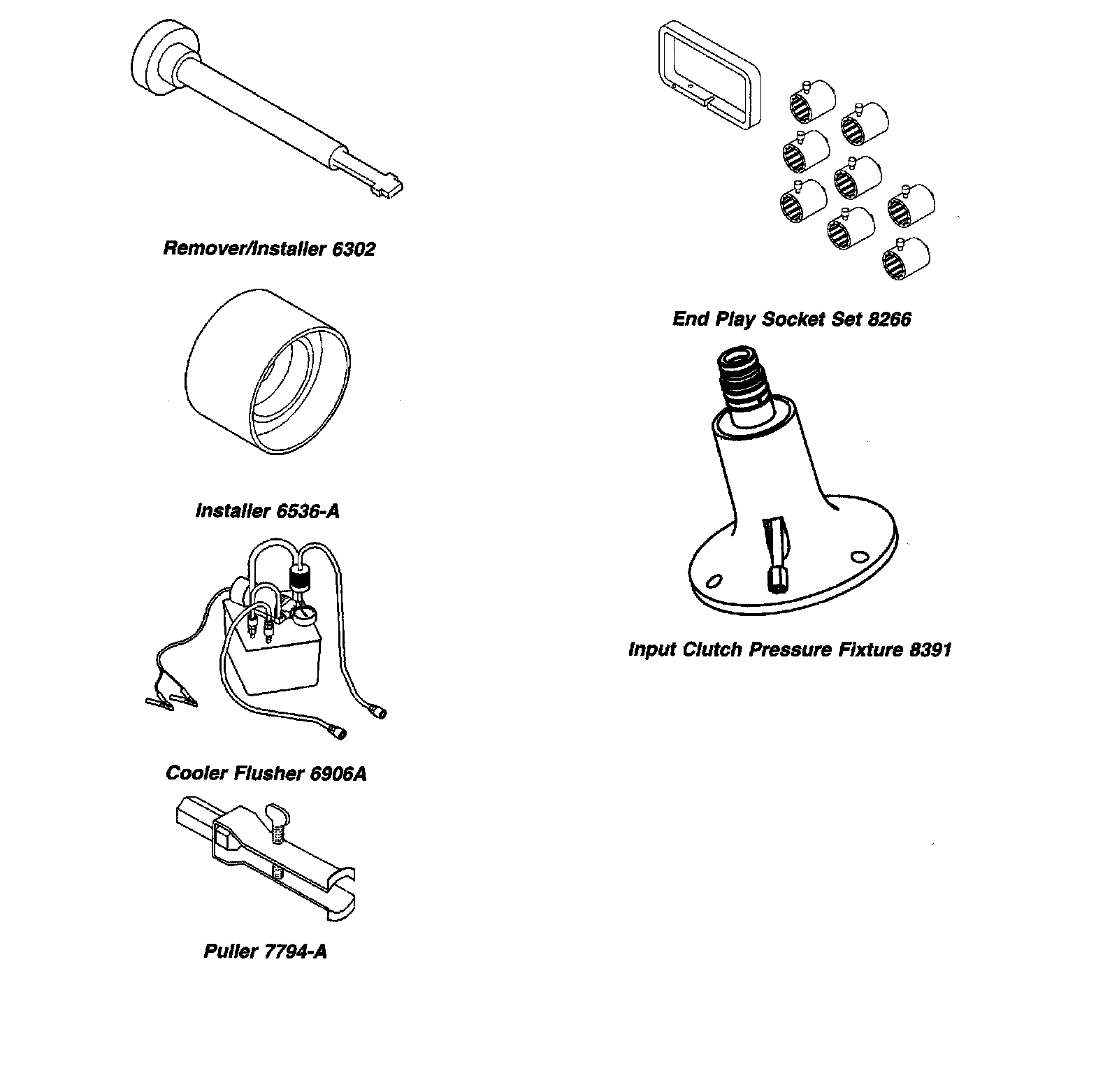 Remover/Installer 6302

Installer 6536-A

Cooler Flusher 6906A

Puller 7794-A

End Play Socket Set 8266

Input Clutch Pressure Fixture 8391