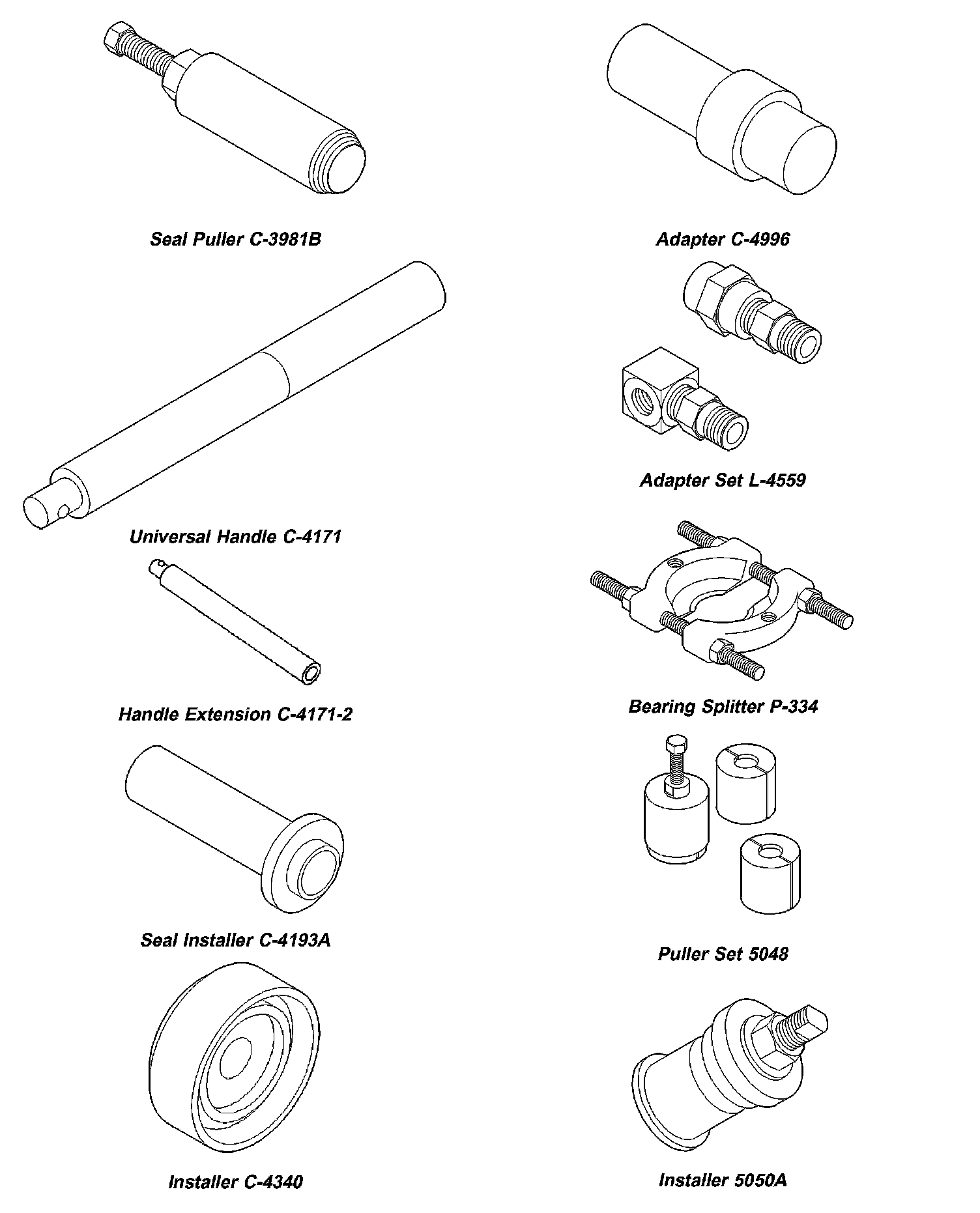 Seal Puller C-3981B

Universal Handle C-4171

Handle Extension C-4171-2

Seal Installer C-4193A

Installer C-4340

Adapter C-4996

Adapter Set L-4559

Bearing Splitter P-334

Puller Set 5048

Installer 5050A