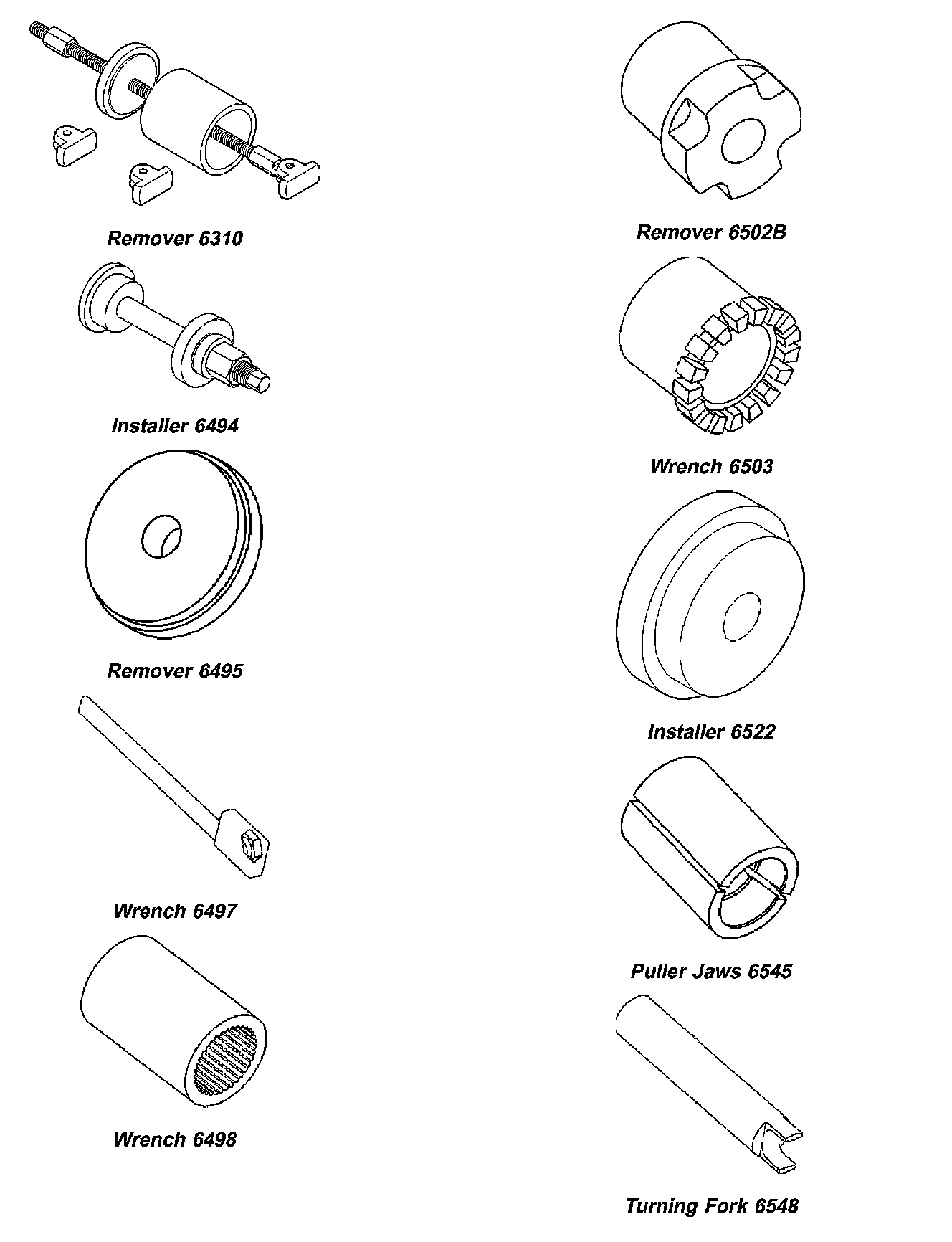 Remover 6310

Installer 6494

Remover 6495

Wrench 6497

Wrench 6498

Remover 6502B

Wrench 6503

Installer 6522

Puller Jaws 6545

Turning Fork 6548