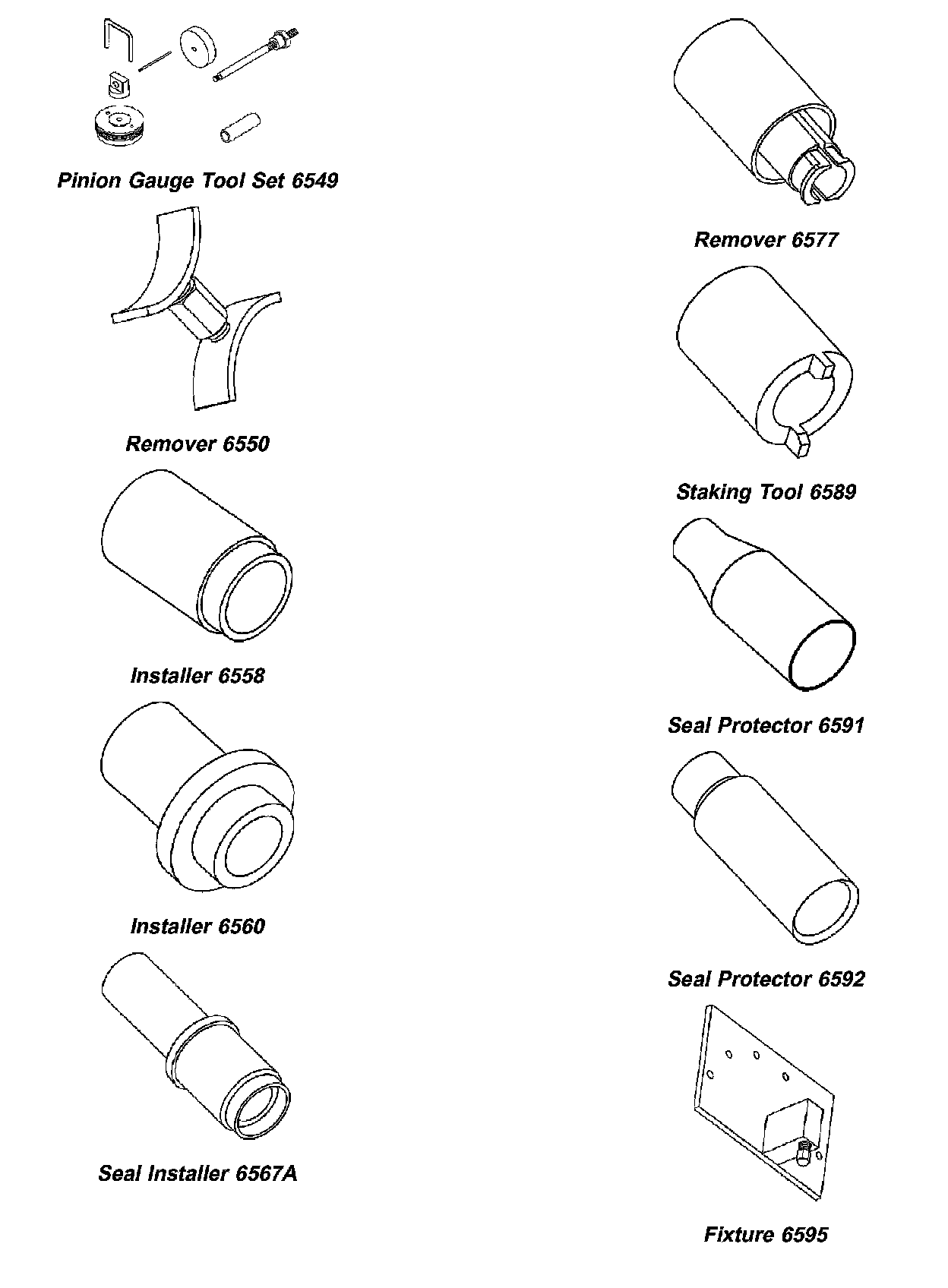 Pinion Gauge Tool Set 6549

Remover 6550

Installer 6558

Installer 6560

Seal Installer 6567A

Remover 6577

Staking Tool 6589

Seal Protector 6591

Seal Protector 6592

Fixture 6595