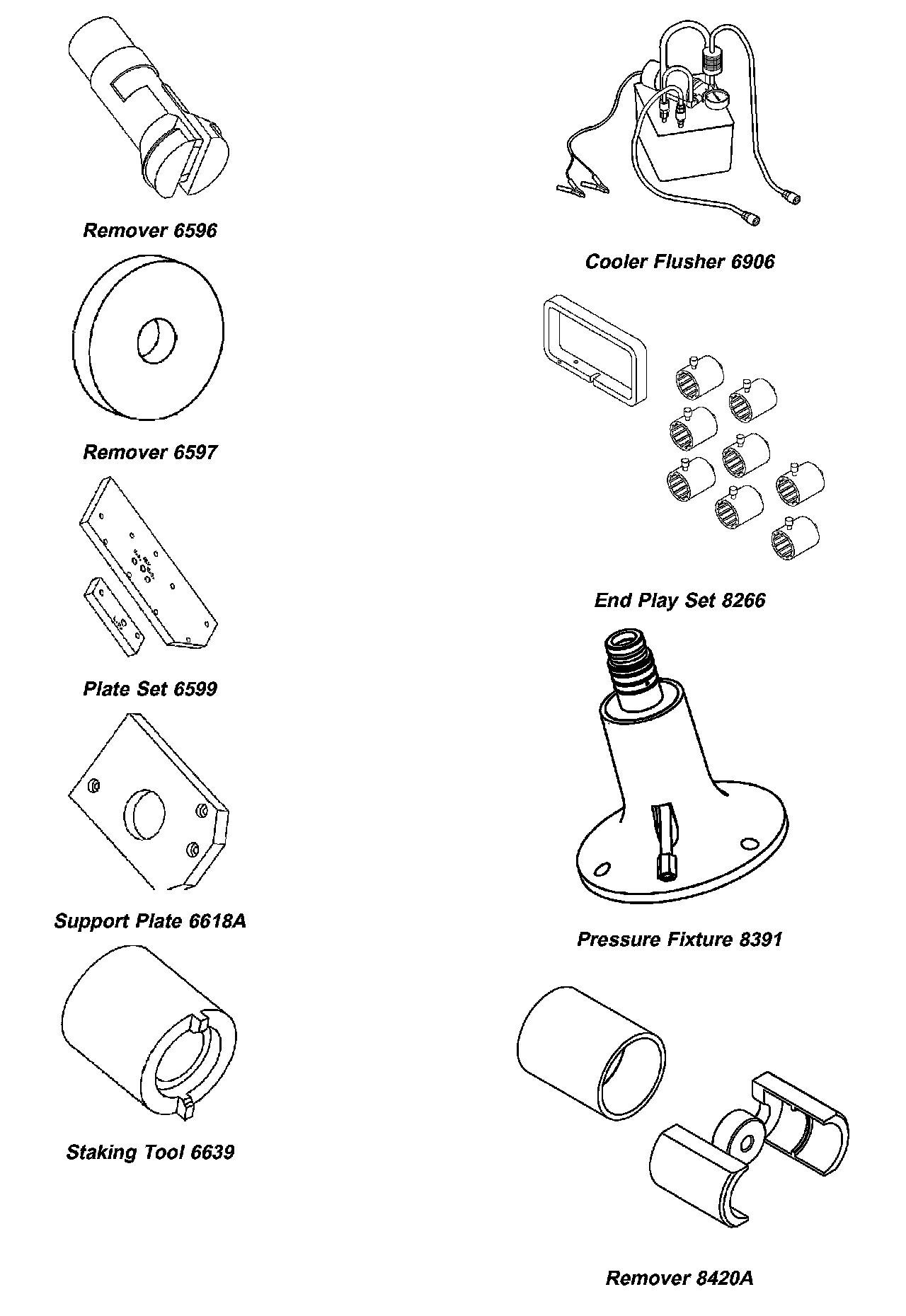 Remover 6596

Remover 6597

Plate Set 6599

Support Plate 6618A

Staking Tool 6639

Cooler Flusher 6906

End Play Set 8266

Pressure Fixture 8391

Remover 8420A