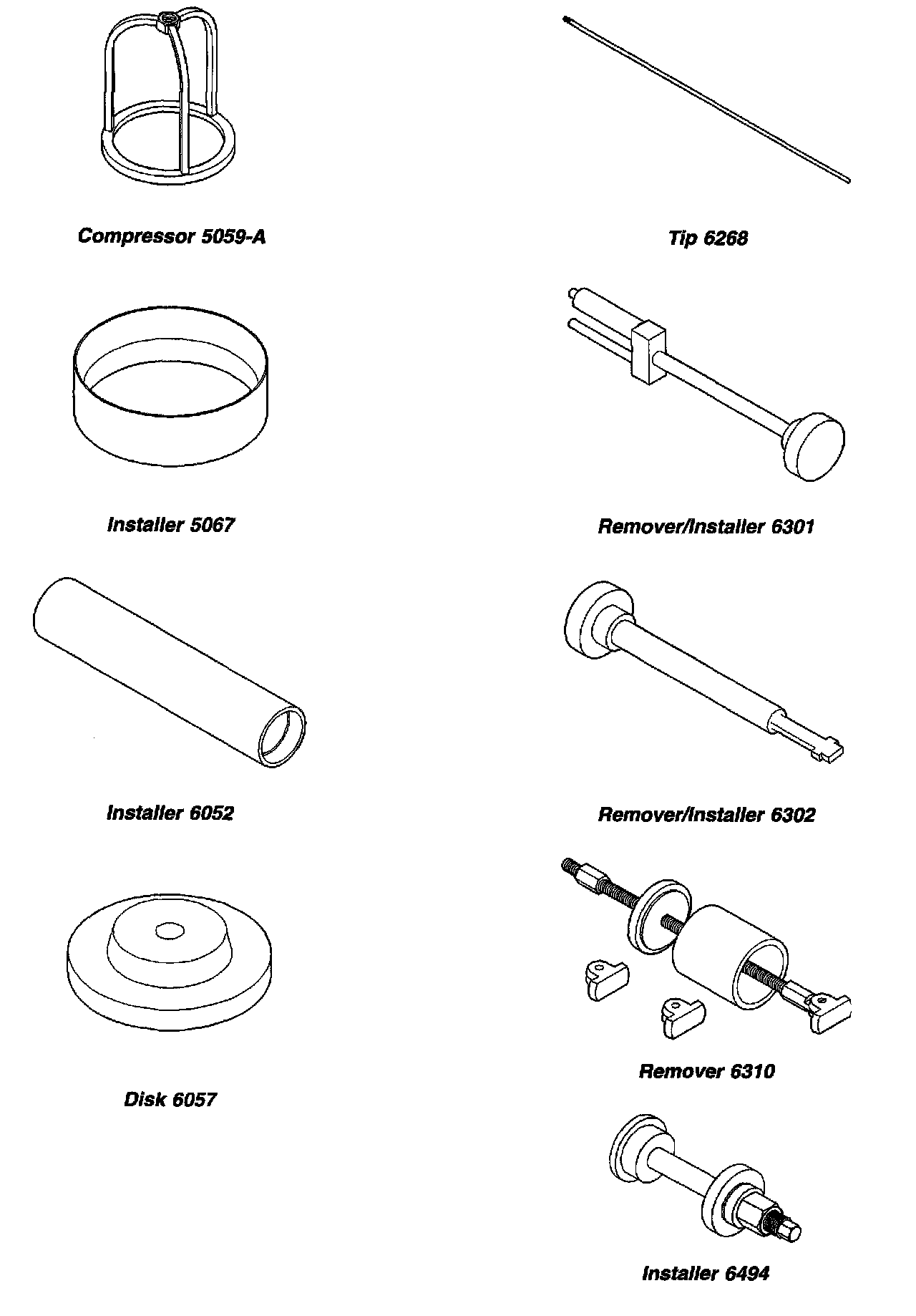 Compressor 5059-A

Installer 5067

Installer 6052

Disk 6057

Tip 6268

Remover/Installer 6301

Remover/Installer 6302

Remover 6310

Installer 6494