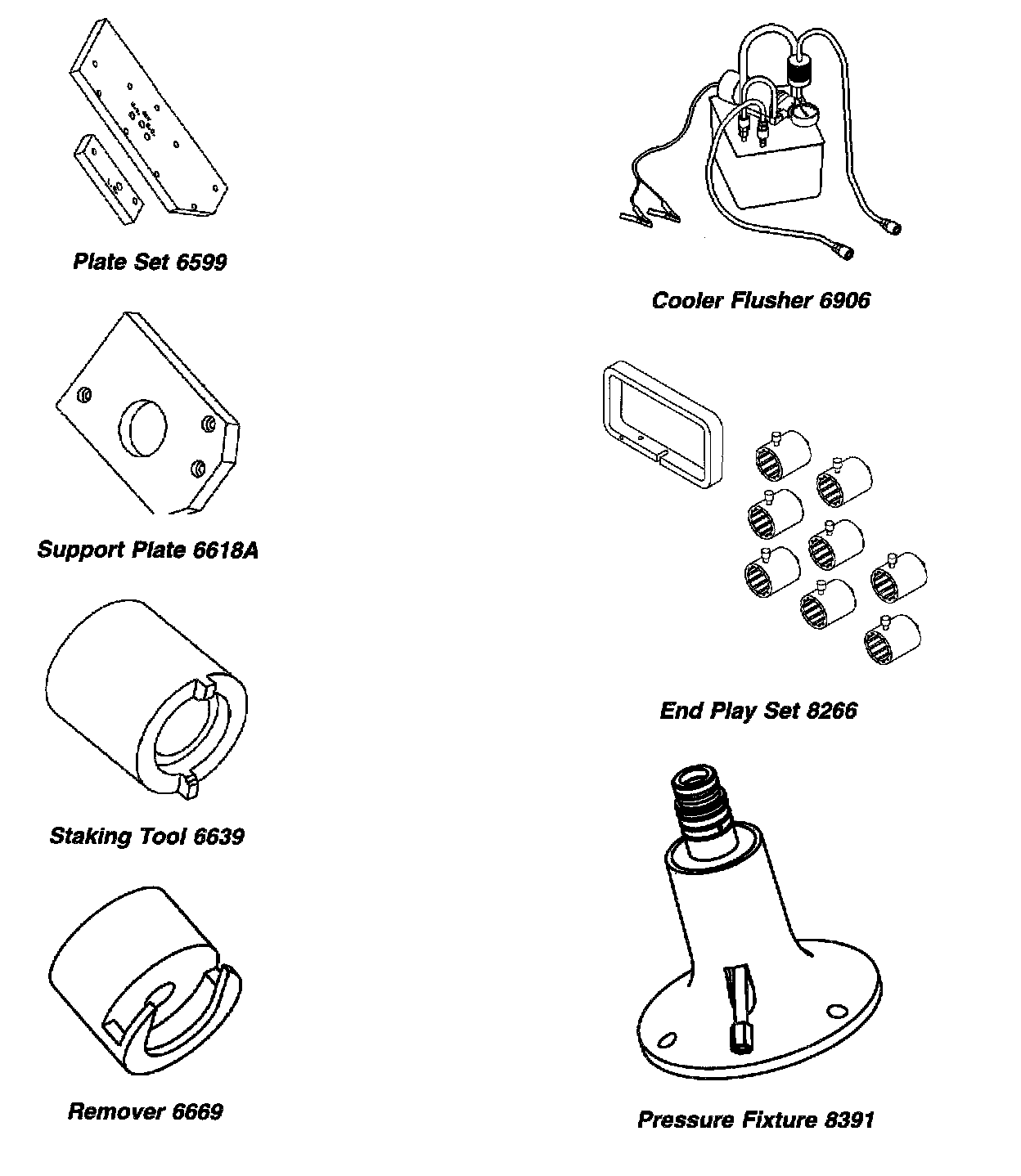 Plate Set 6599

Support Plate 6618A

Staking Tool 6639

Remover 6669

Cooler Flusher 6906

End Play Set 8266

Pressure Fixture 8391