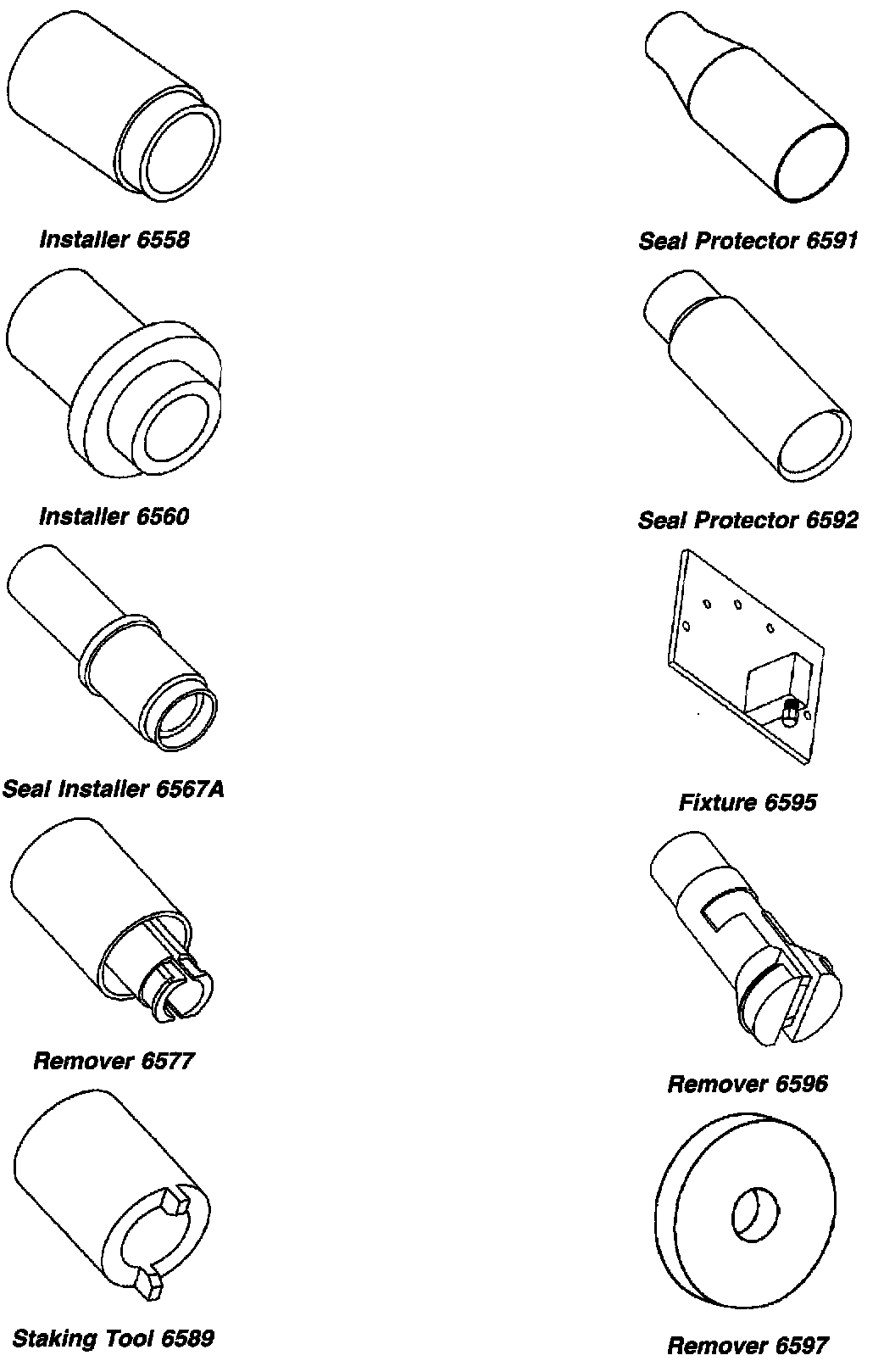 Installer 6558

Installer 6560

Seal Installer 6567A

Remover 6577

Staking Tool 6589

Seal Protector 6591

Seal Protector 6592

Fixture 6595

Remover 6596

Remover 6597