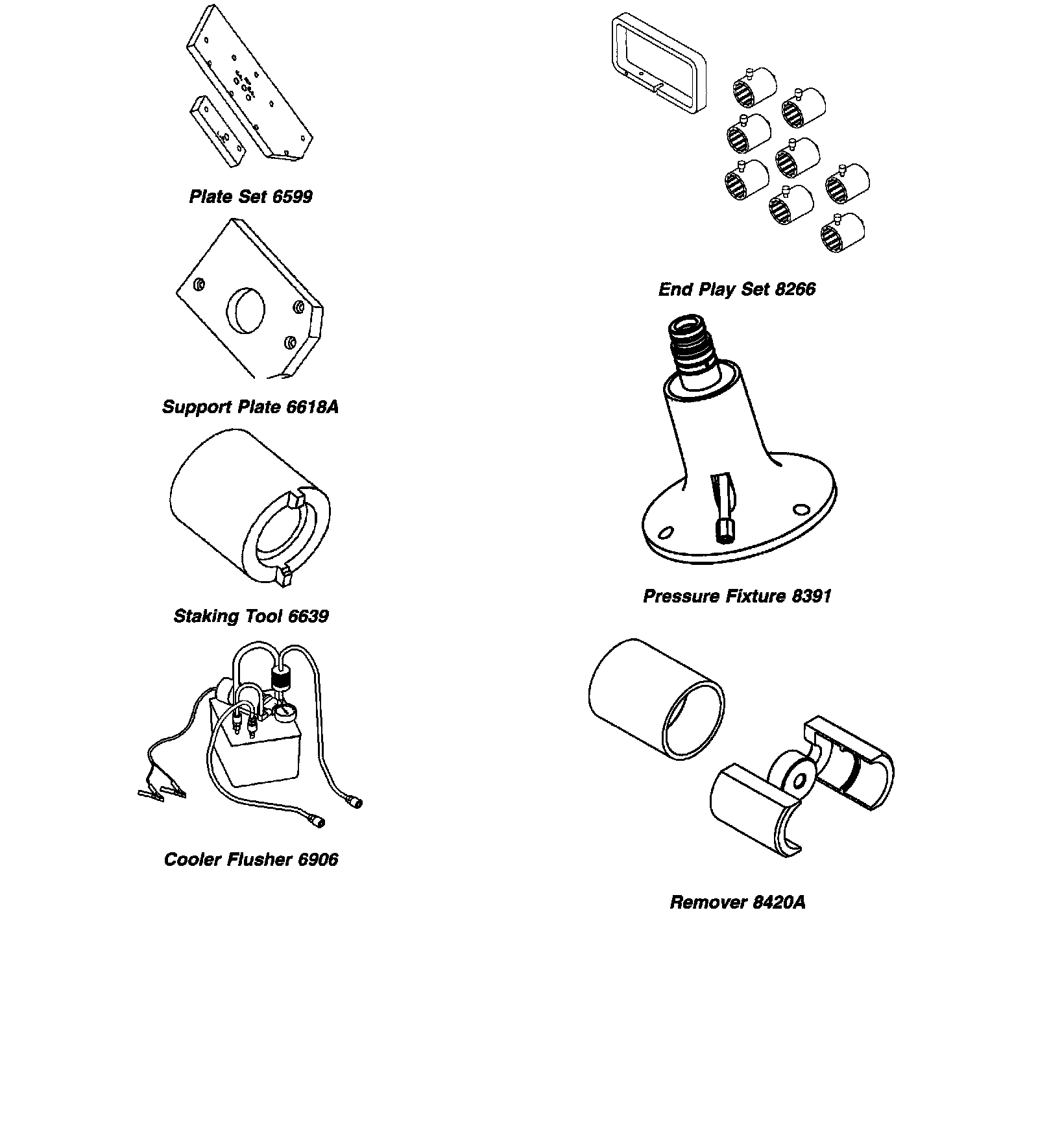 Plate Set 6599

Support Plate 6618A

Staking Tool 6639

Cooler Flusher 6906

End Play Set 8266

Pressure Fixture 8391

Remover 8420A