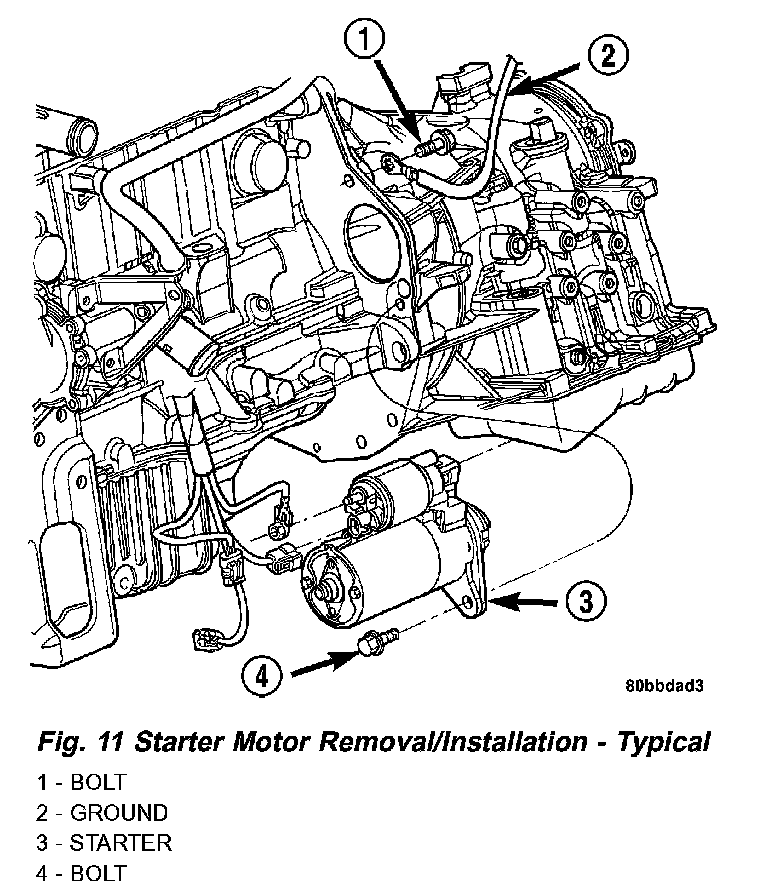 1

2

3

4

80bbdad3

Fig. 11 Starter Motor Removal/Installation - Typical

1 - BOLT
2 - GROUND
3 - STARTER
4 - BOLT