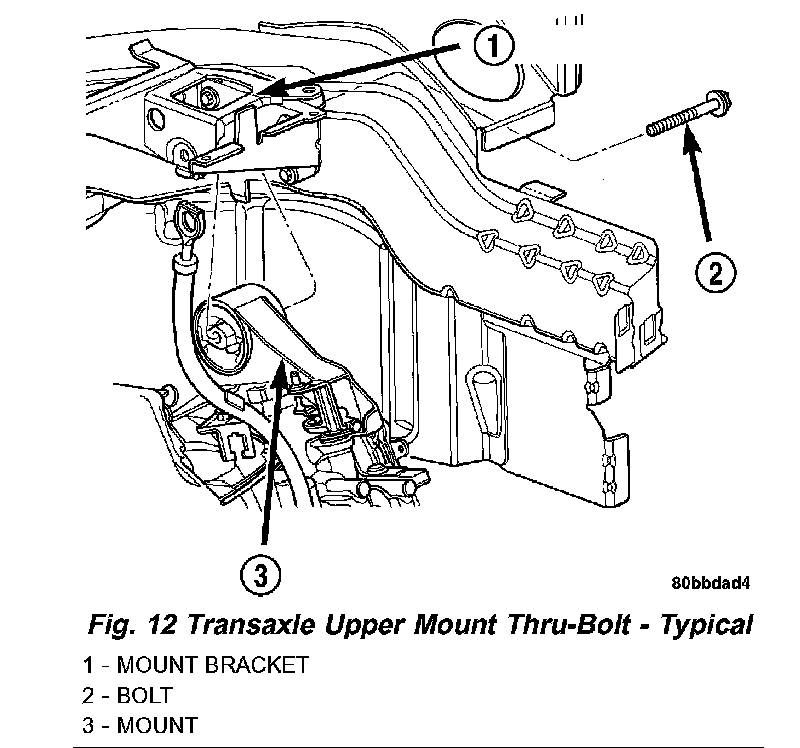 1

2

3

80bbdad4

Fig. 12 Transaxle Upper Mount Thru-Bolt - Typical

1 - MOUNT BRACKET
2 - BOLT
3 - MOUNT