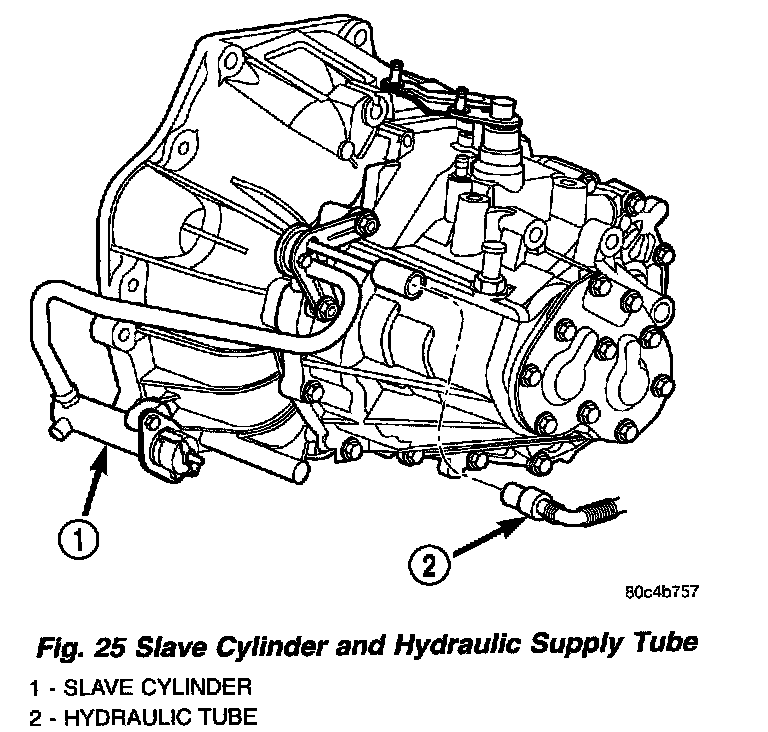 1

2

80c4b757

Fig. 25 Slave Cylinder and Hydraulic Supply Tube

1 - SLAVE CYLINDER
2 - HYDRAULIC TUBE