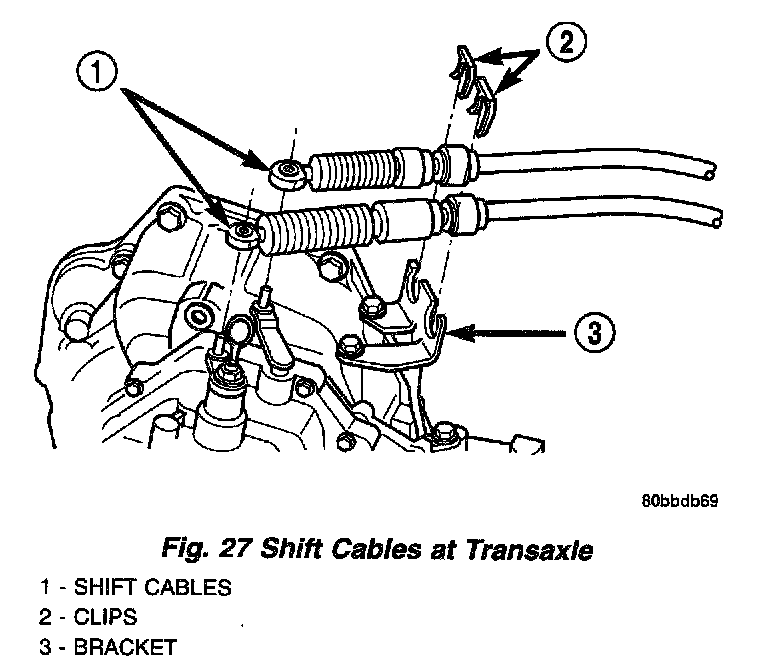 1

2

3

80bbdb69

Fig. 27 Shift Cables at Transaxle

1 - SHIFT CABLES
2 - CLIPS
3 - BRACKET