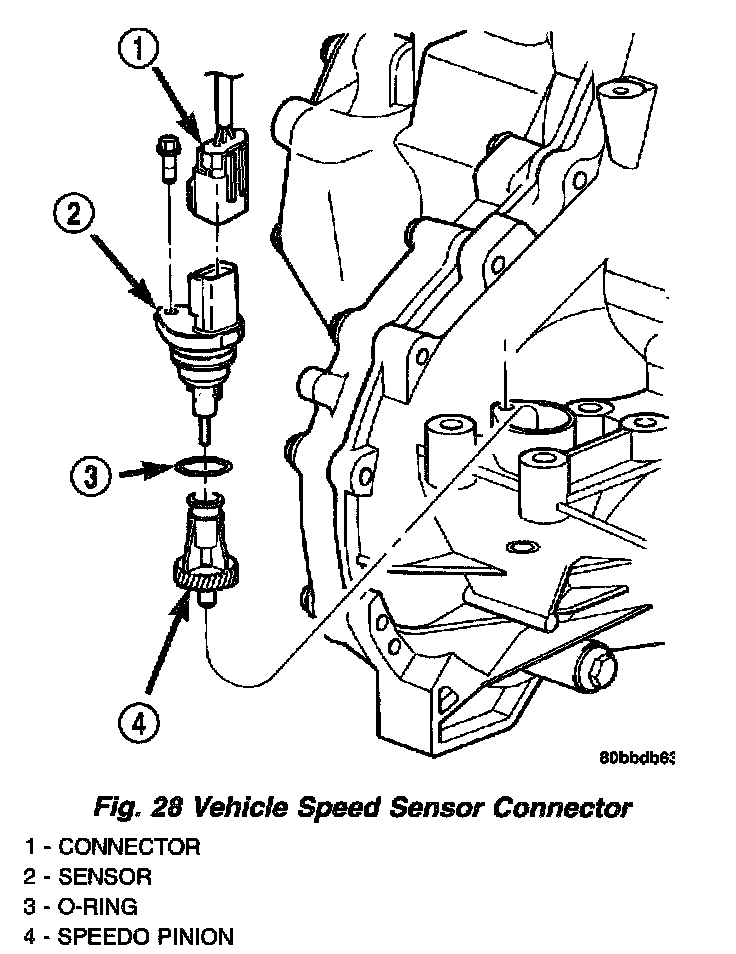 1

2

3

4

80bbdb63

Fig. 28 Vehicle Speed Sensor Connector

1 - CONNECTOR
2 - SENSOR
3 - O-RING
4 - SPEEDO PINION