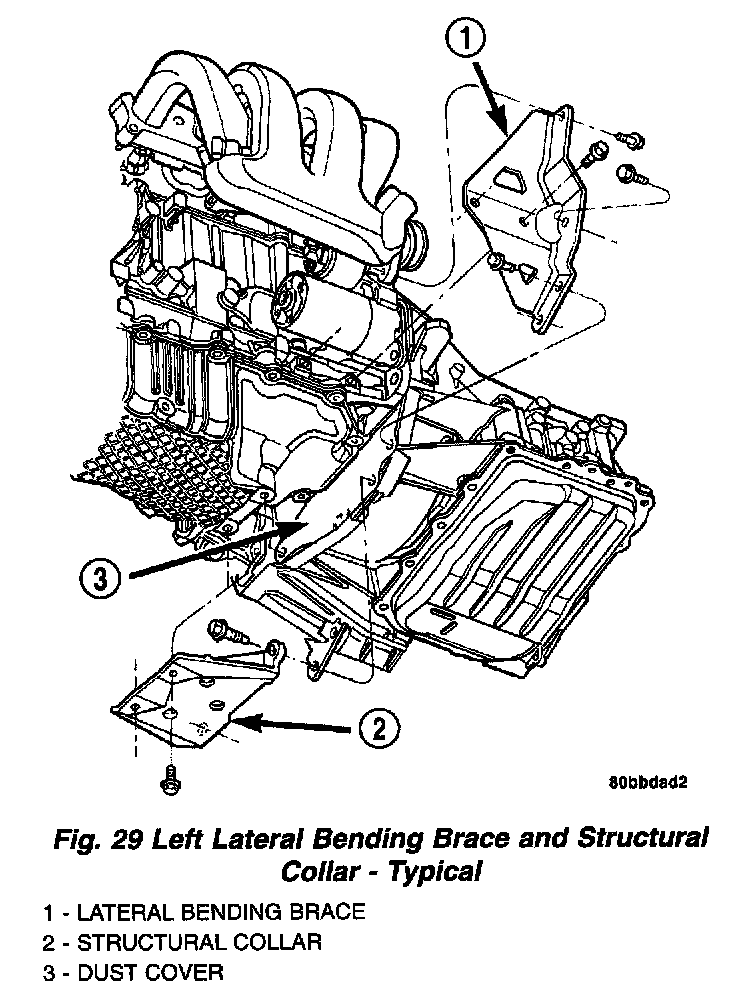 1

3

2

80bbdad2

Fig. 29 Left Lateral Bending Brace and Structural Collar - Typical

1 - LATERAL BENDING BRACE
2 - STRUCTURAL COLLAR
3 - DUST COVER