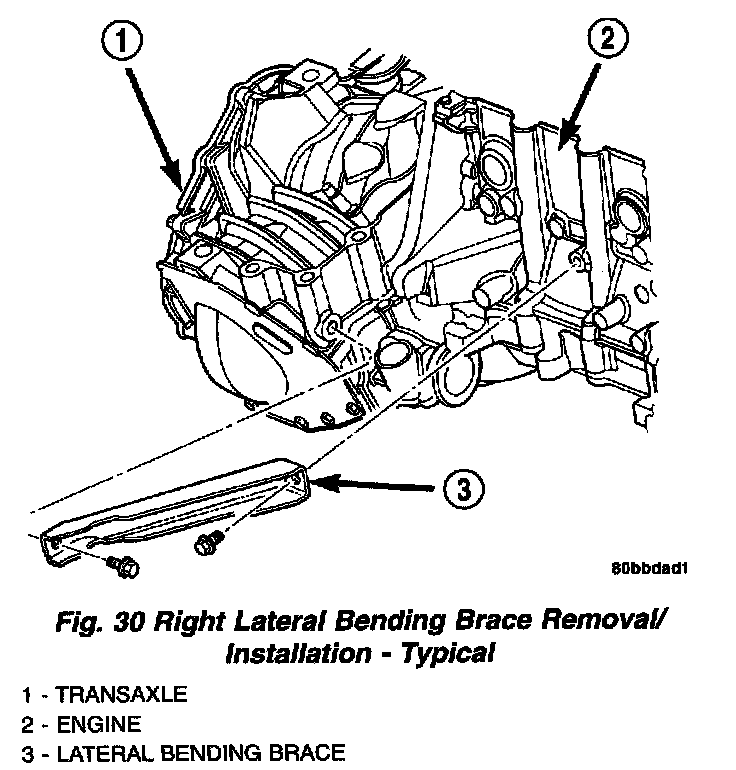 1

2

3

80bbdad1

Fig. 30 Right Lateral Bending Brace Removal/ Installation - Typical

1 - TRANSAXLE
2 - ENGINE
3 - LATERAL BENDING BRACE