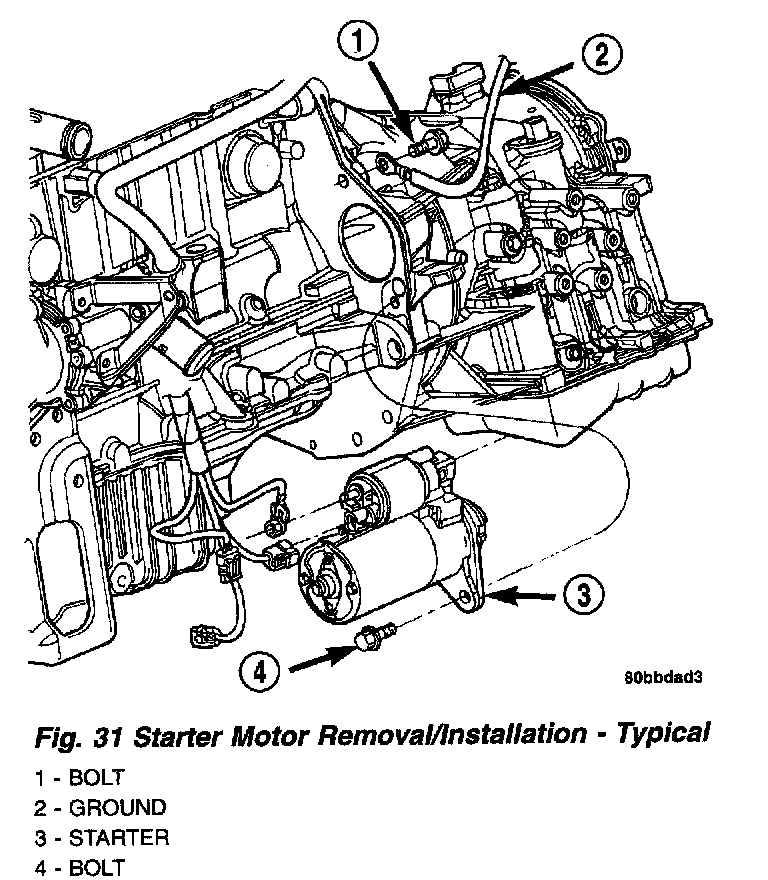 1
2
3
4
80bbdad3

Fig. 31 Starter Motor Removal/Installation - Typical

1 - BOLT
2 - GROUND
3 - STARTER
4 - BOLT