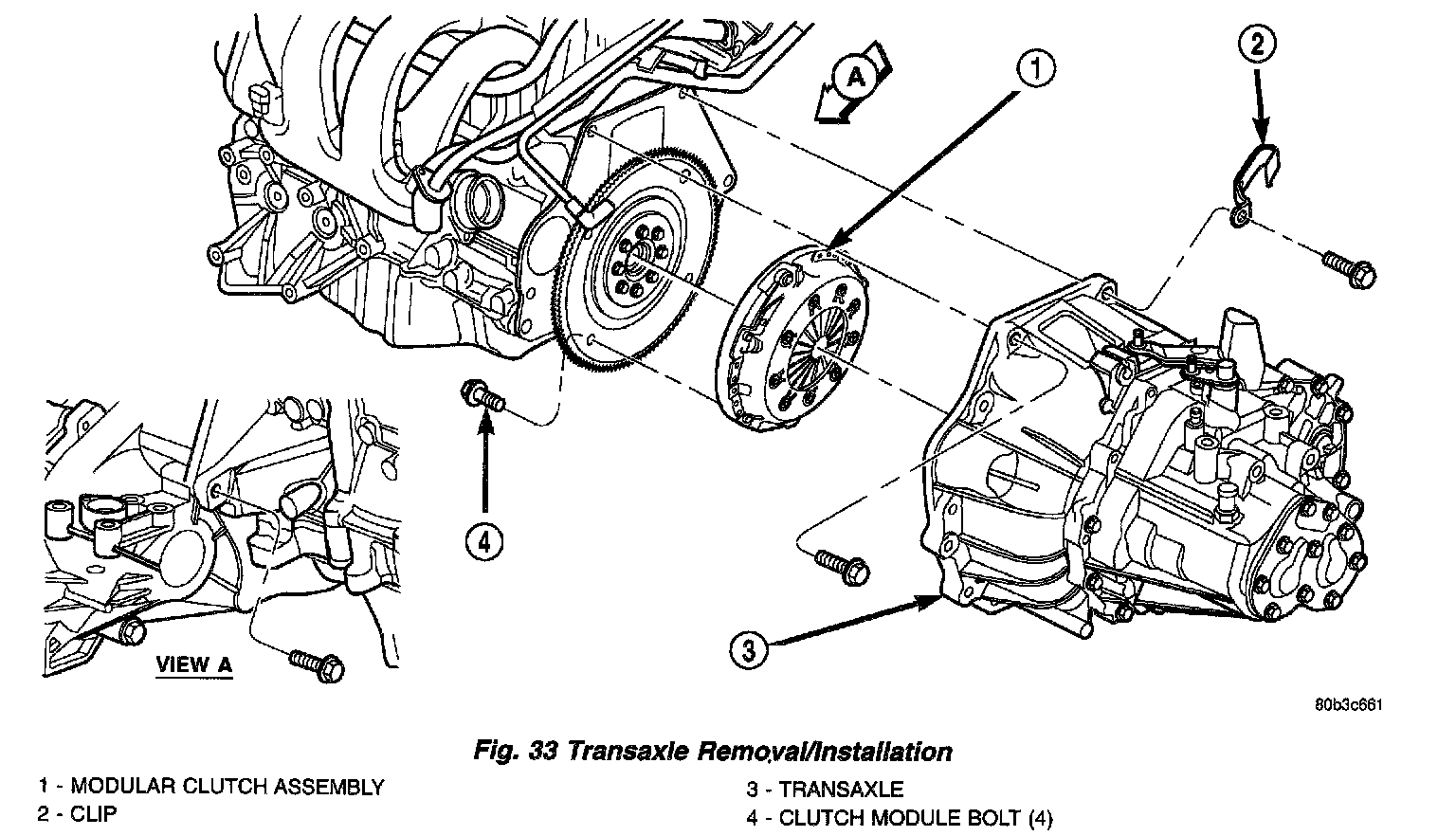 A

1

2

4

3

VIEW A

80b3c661

Fig. 33 Transaxle Removal/Installation

1 - MODULAR CLUTCH ASSEMBLY
2 - CLIP

3 - TRANSAXLE
4 - CLUTCH MODULE BOLT (4)