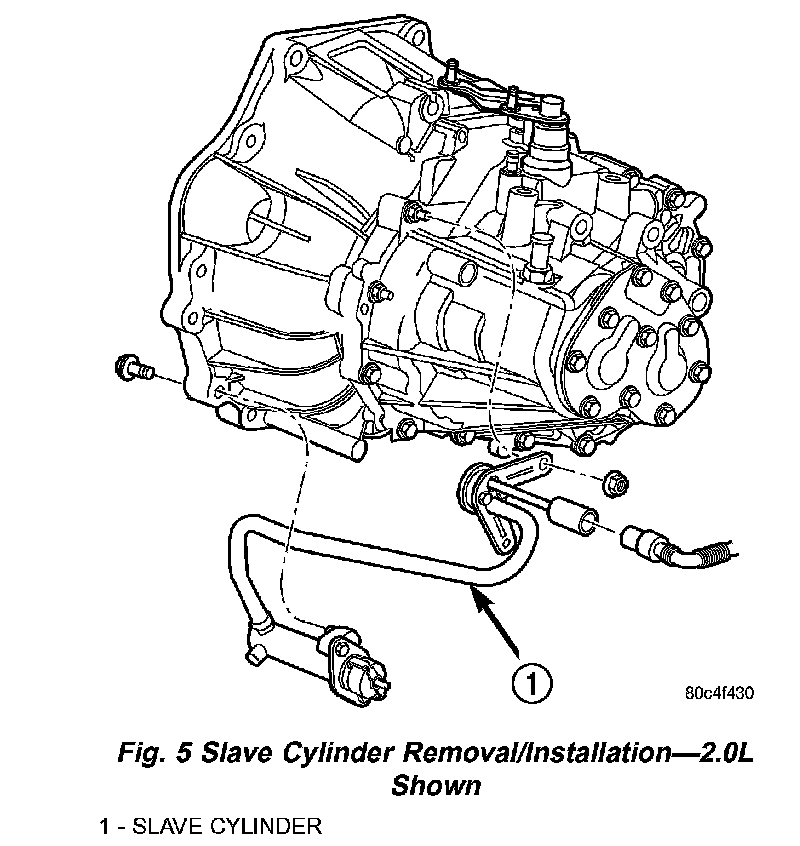 1

80c4f430

Fig. 5 Slave Cylinder Removal/Installation—2.0L Shown

1 - SLAVE CYLINDER