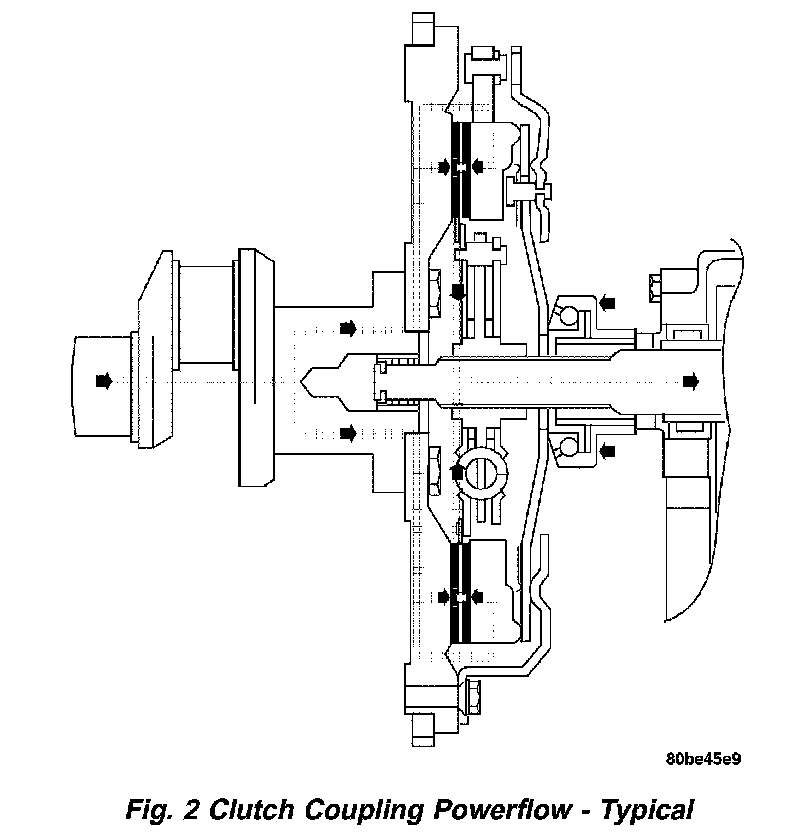 80be45e9

Fig. 2 Clutch Coupling Powerflow - Typical