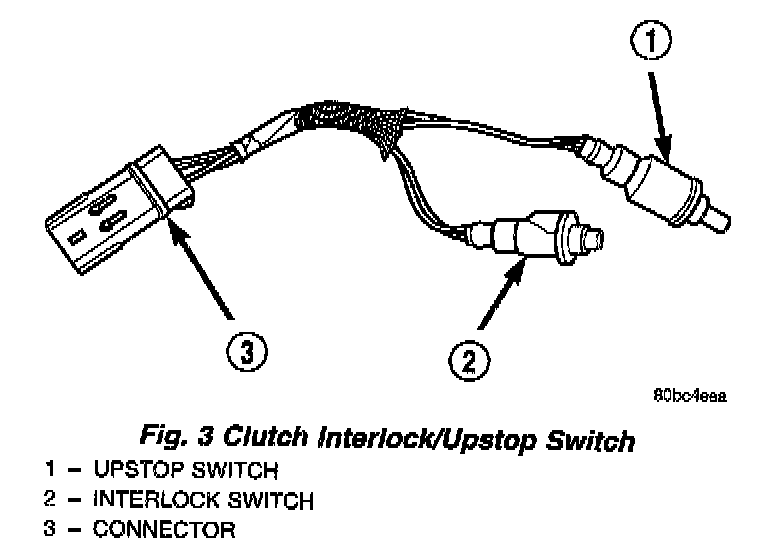 1

3

2

80bc4eea

Fig. 3 Clutch Interlock/Upstop Switch

1 – UPSTOP SWITCH
2 – INTERLOCK SWITCH
3 – CONNECTOR