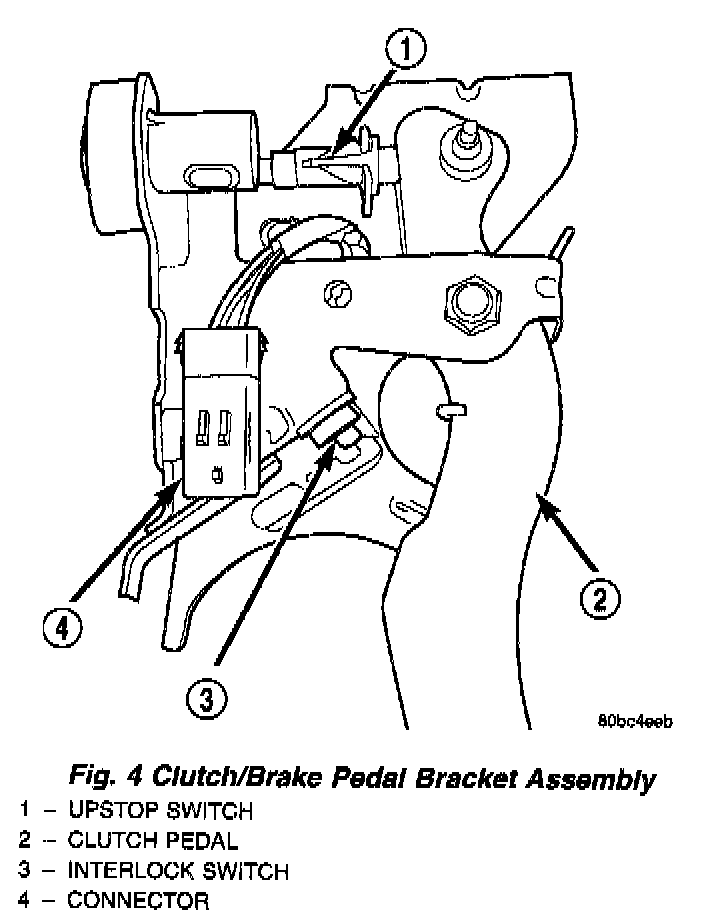 1

2

4

3

80bc4eeb

Fig. 4 Clutch/Brake Pedal Bracket Assembly
1 – UPSTOP SWITCH
2 – CLUTCH PEDAL
3 – INTERLOCK SWITCH
4 – CONNECTOR