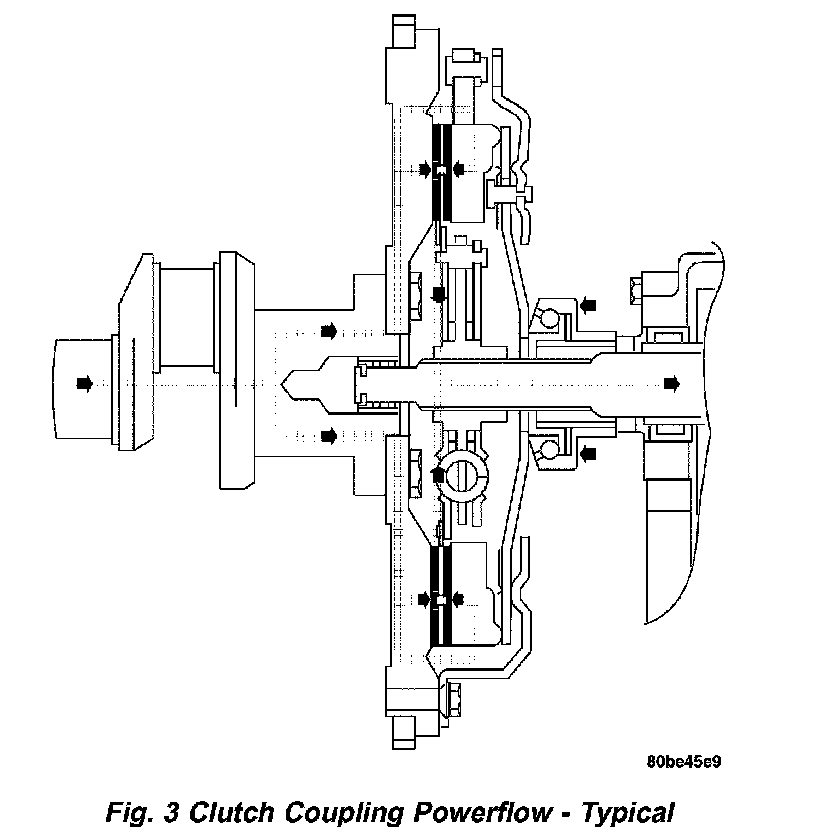 80be45e9

Fig. 3 Clutch Coupling Powerflow - Typical