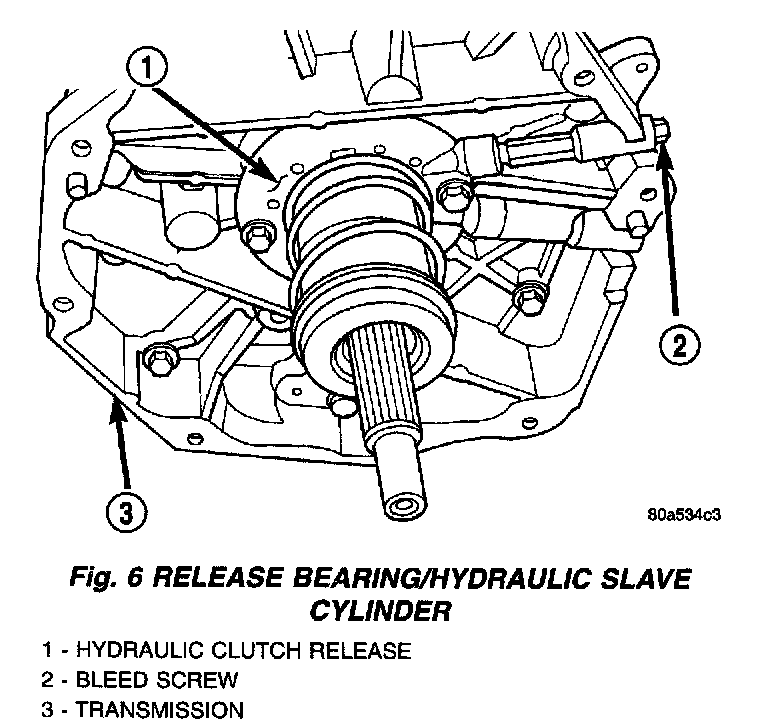 1

2

3

80a534c3

Fig. 6 RELEASE BEARING/HYDRAULIC SLAVE CYLINDER

1 - HYDRAULIC CLUTCH RELEASE
2 - BLEED SCREW
3 - TRANSMISSION