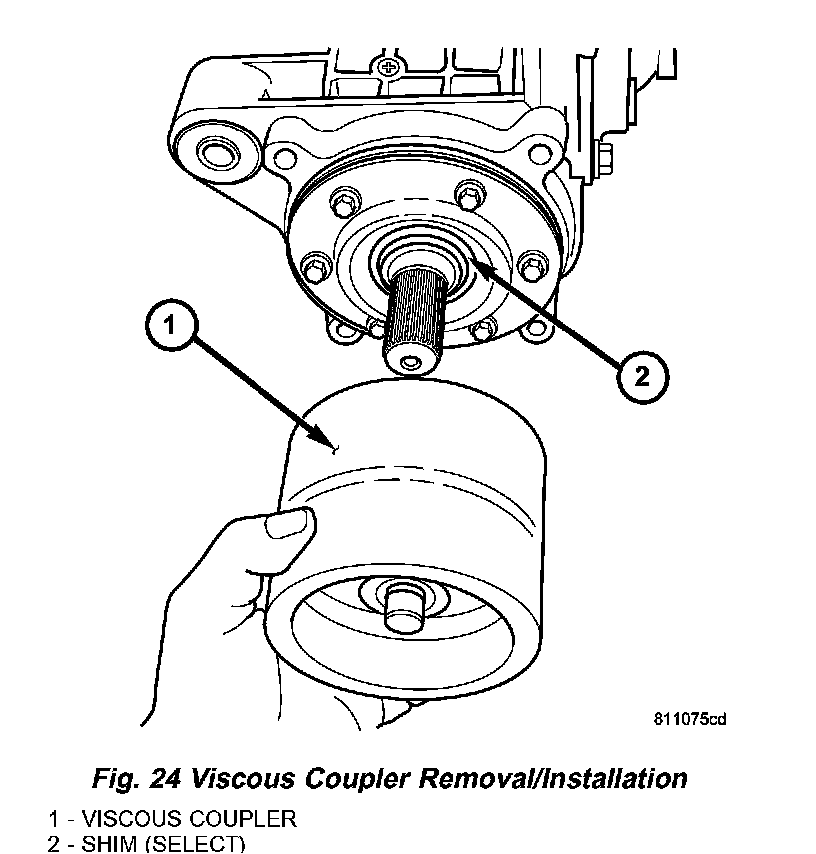 1

2

811075cd

Fig. 24 Viscous Coupler Removal/Installation

1 - VISCOUS COUPLER
2 - SHIM (SELECT)