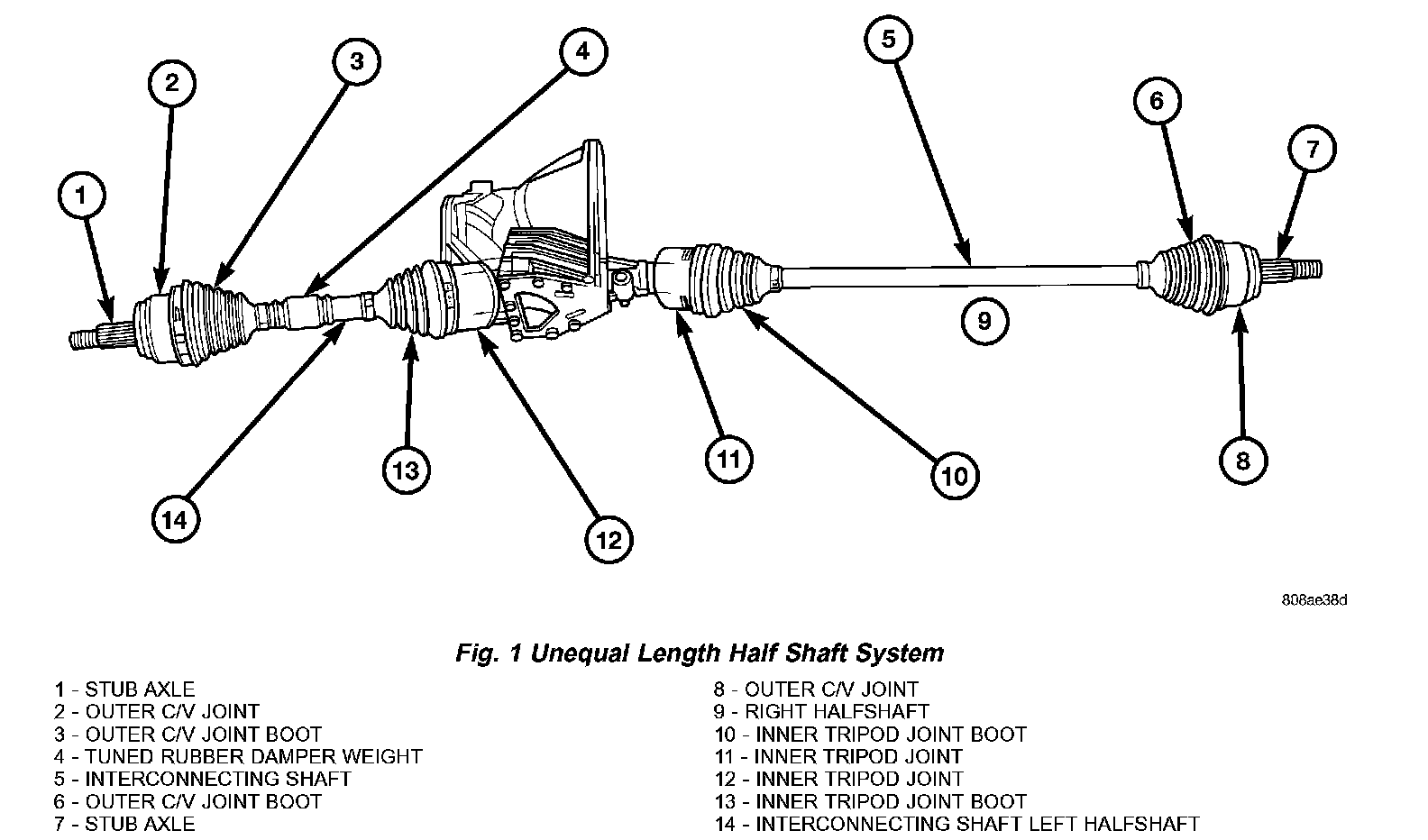 1
2
3
4
5
6
7
9
14
13
12
11
10
8

808ae38d

Fig. 1 Unequal Length Half Shaft System

1 - STUB AXLE
2 - OUTER C/V JOINT
3 - OUTER C/V JOINT BOOT
4 - TUNED RUBBER DAMPER WEIGHT
5 - INTERCONNECTING SHAFT
6 - OUTER C/V JOINT BOOT
7 - STUB AXLE

8 - OUTER C/V JOINT
9 - RIGHT HALFSHAFT
10 - INNER TRIPOD JOINT BOOT
11 - INNER TRIPOD JOINT
12 - INNER TRIPOD JOINT
13 - INNER TRIPOD JOINT BOOT
14 - INTERCONNECTING SHAFT LEFT HALFSHAFT