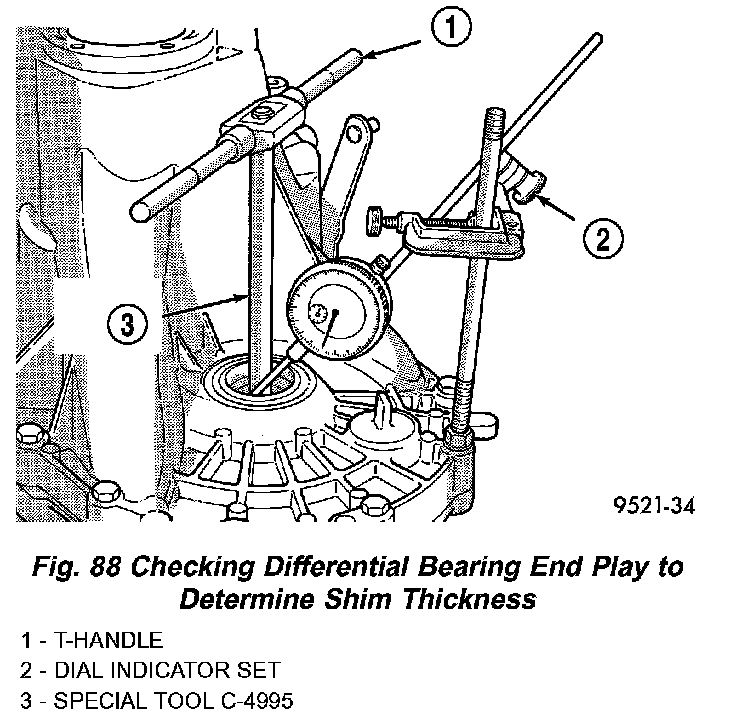 1

2

3

9521-34

Fig. 88 Checking Differential Bearing End Play to Determine Shim Thickness

1 - T-HANDLE
2 - DIAL INDICATOR SET
3 - SPECIAL TOOL C-4995