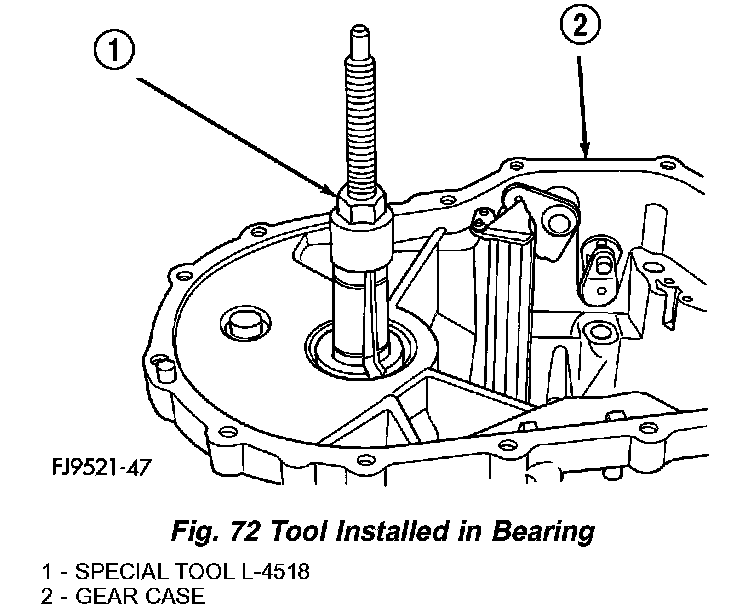 1

2

FJ9521-47

Fig. 72 Tool Installed in Bearing

1 - SPECIAL TOOL L-4518
2 - GEAR CASE