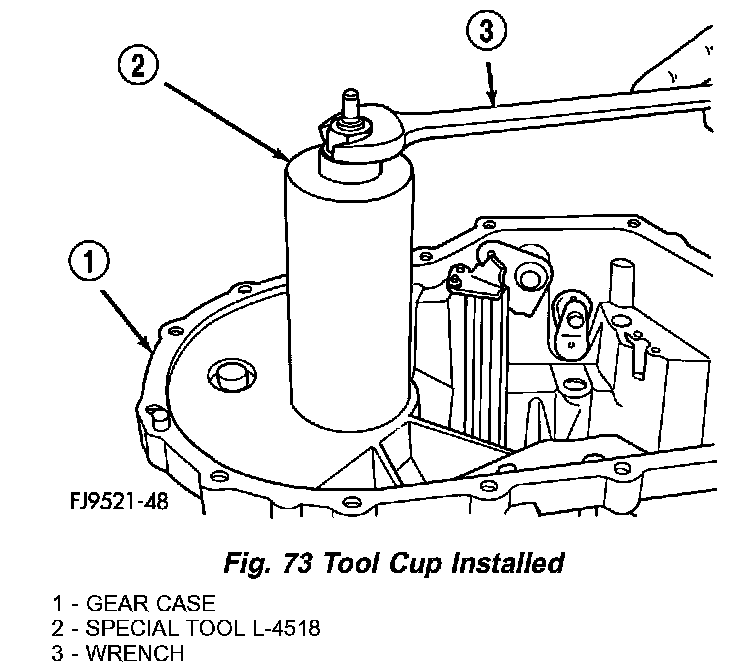 3

2

1

FJ9521-48

Fig. 73 Tool Cup Installed

1 - GEAR CASE
2 - SPECIAL TOOL L-4518
3 - WRENCH